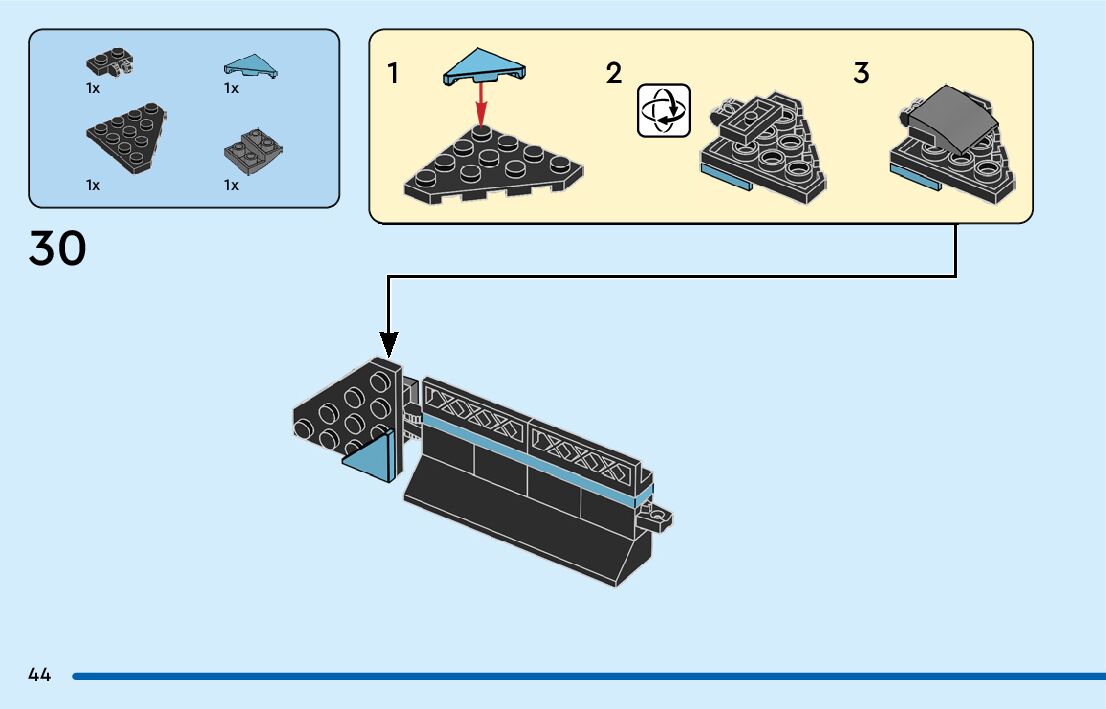 1x
1x
1x
1x

30

1
2
3

44