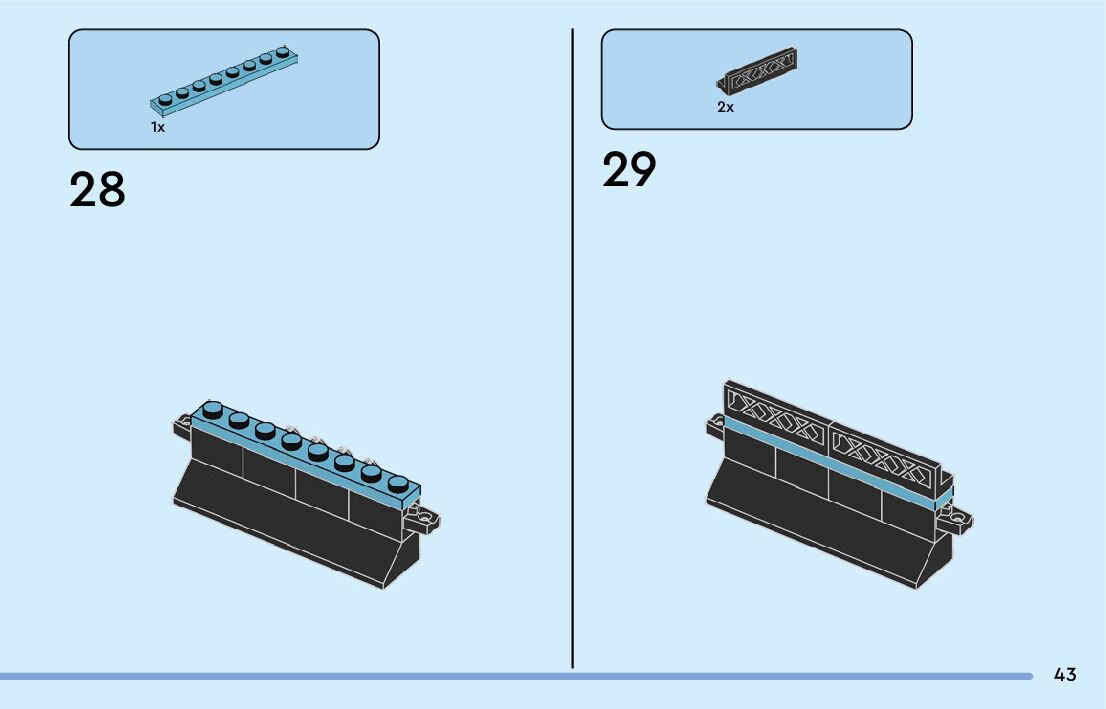 1x

28

2x

29

43