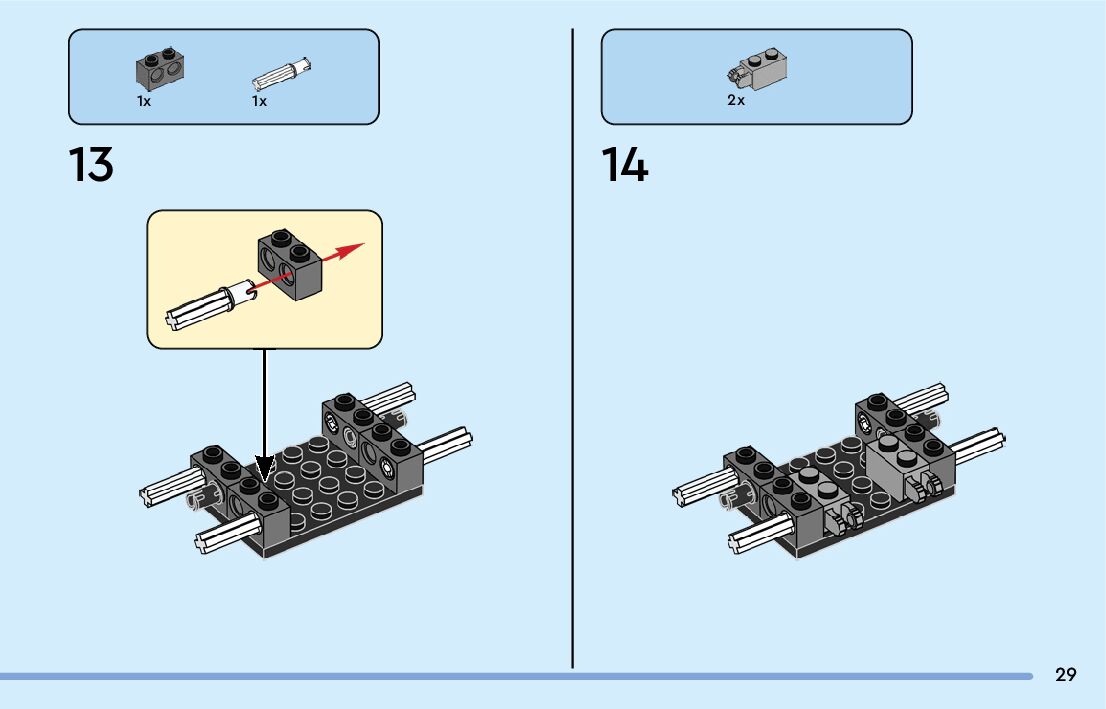 1x 1x

13

2x

14

29