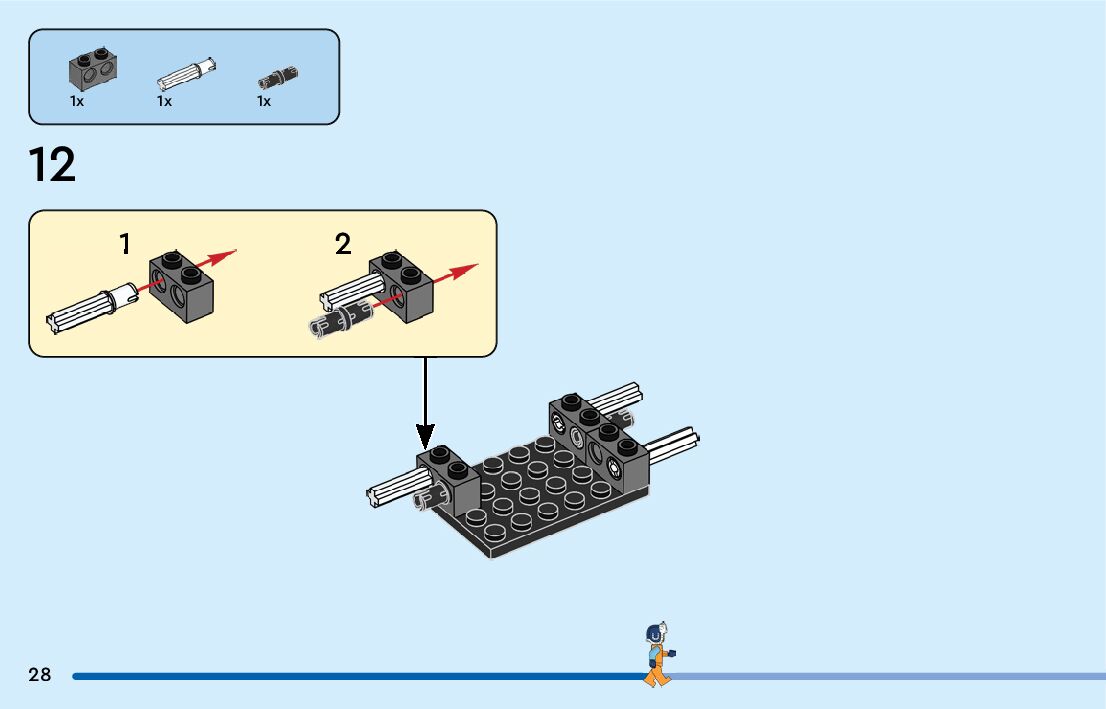 1x 1x 1x

12

1

2

28