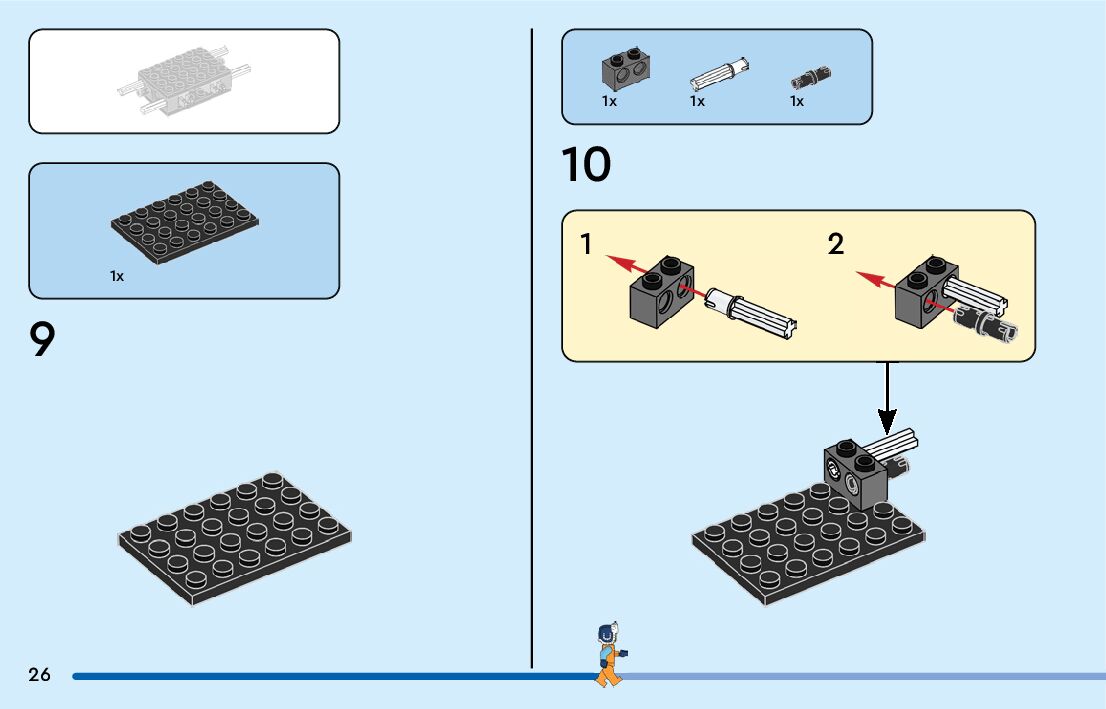 1x

9

1x 1x 1x

10

1

2

26