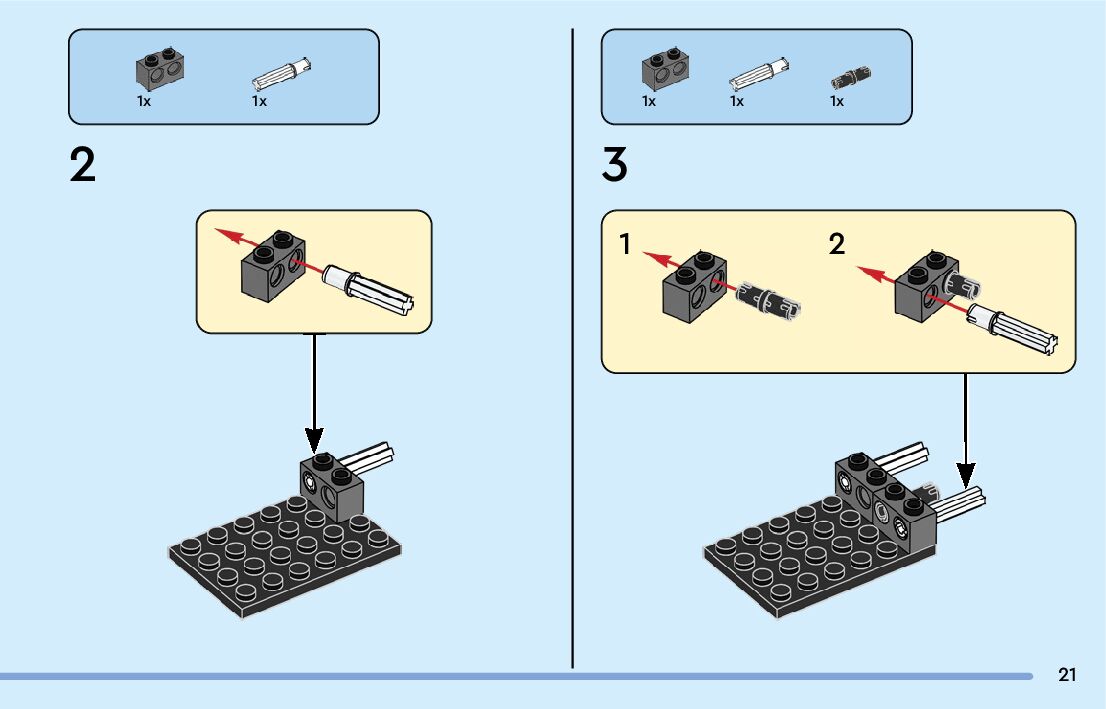 1x 1x

2

1x 1x 1x

3

1

2

21