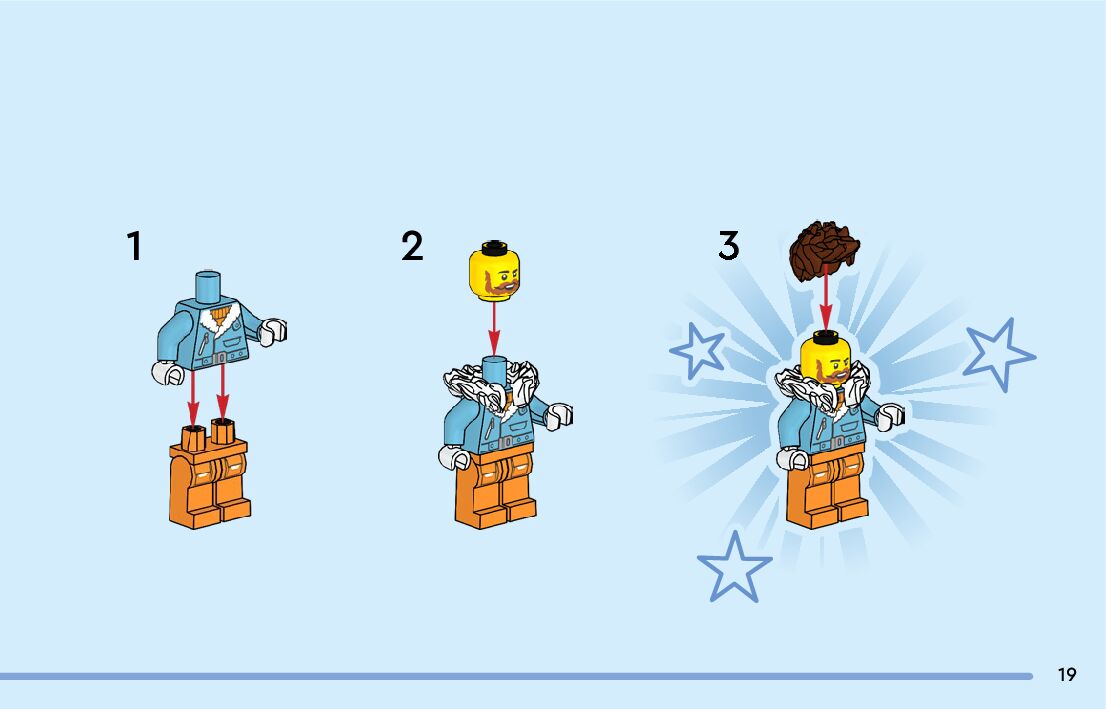 1

2

3

19