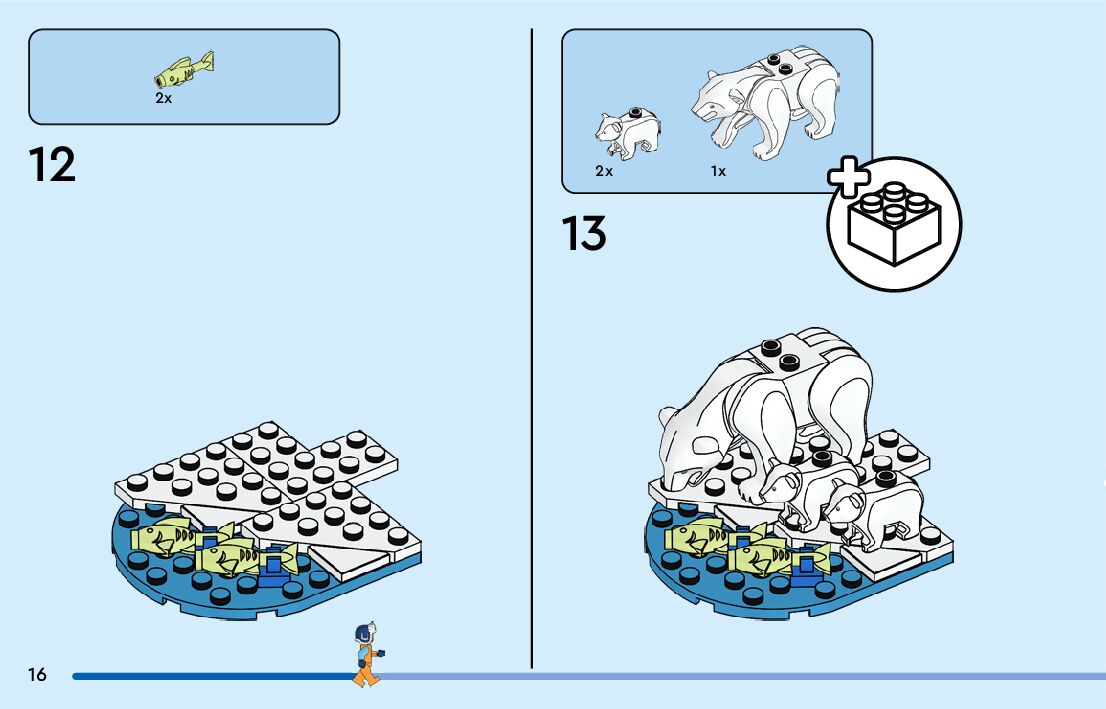 2x

12

2x

1x

13

16