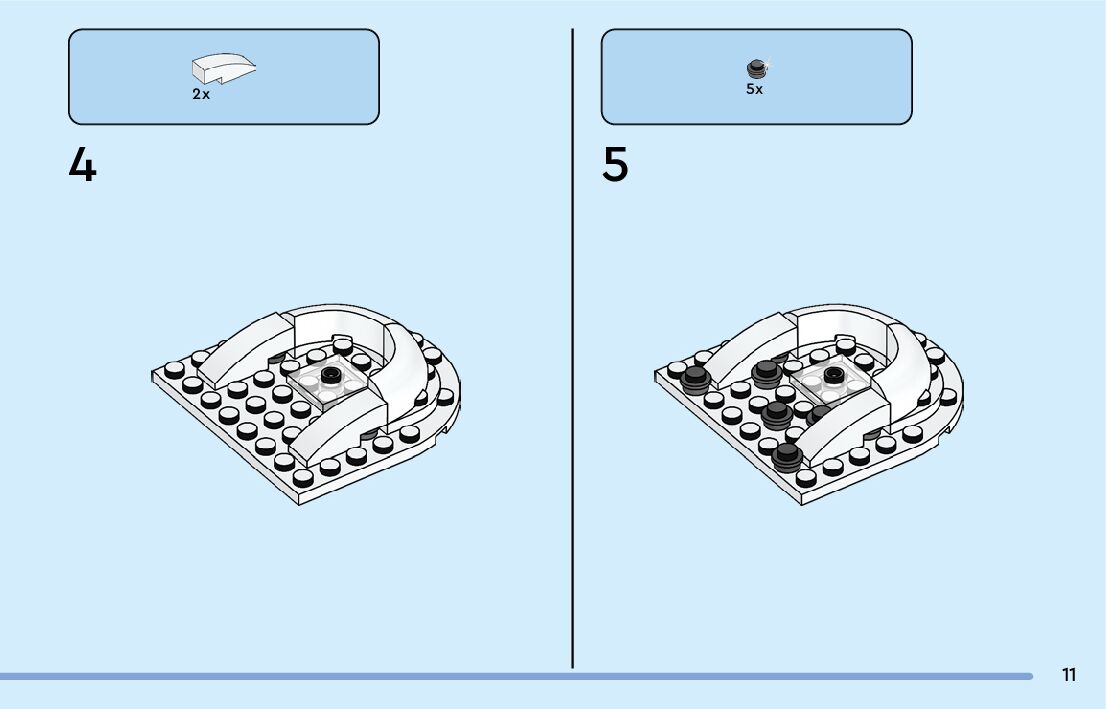 2x

4

5x

5

11