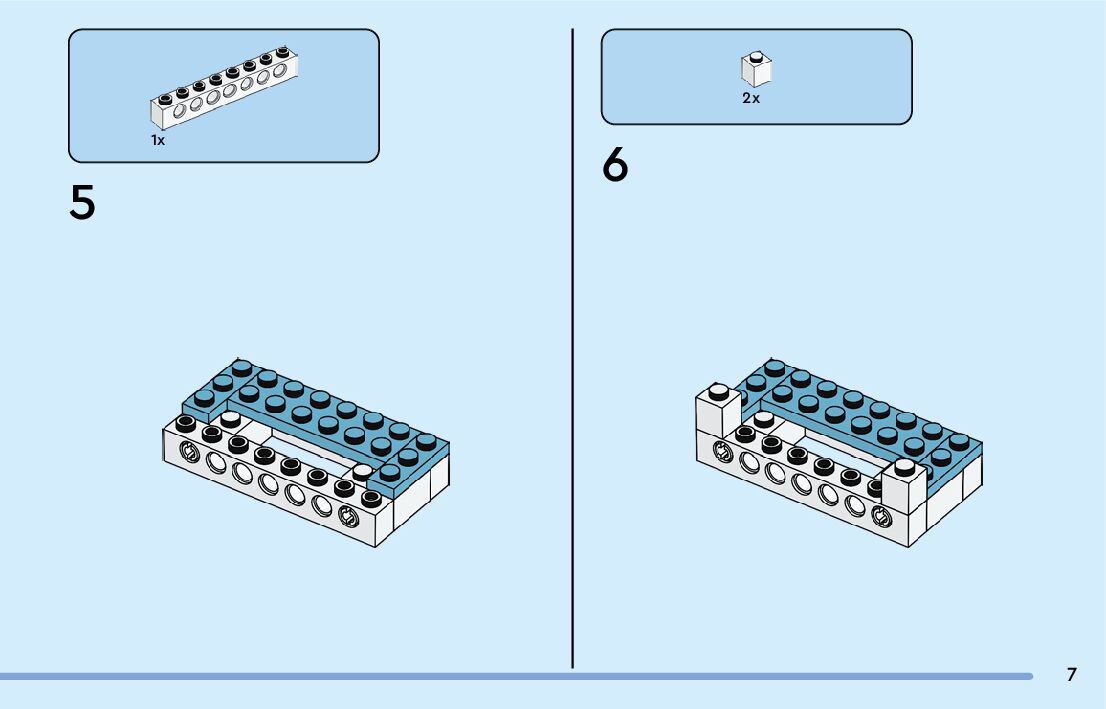 1x

5

2x

6

7