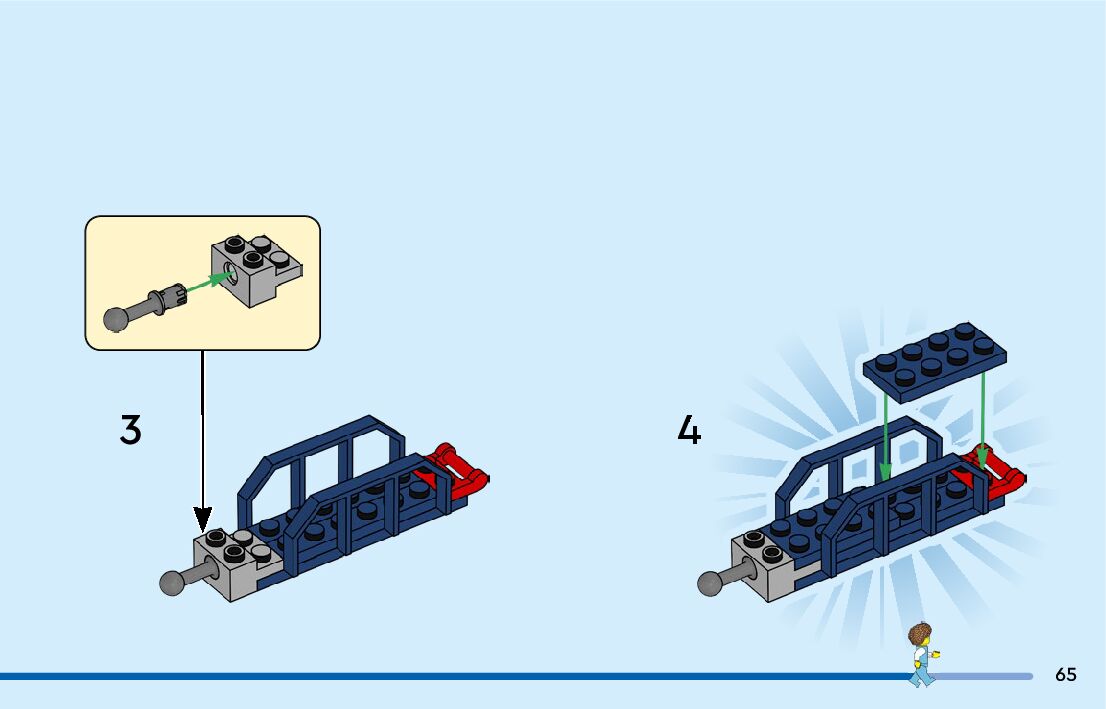 3

4

65