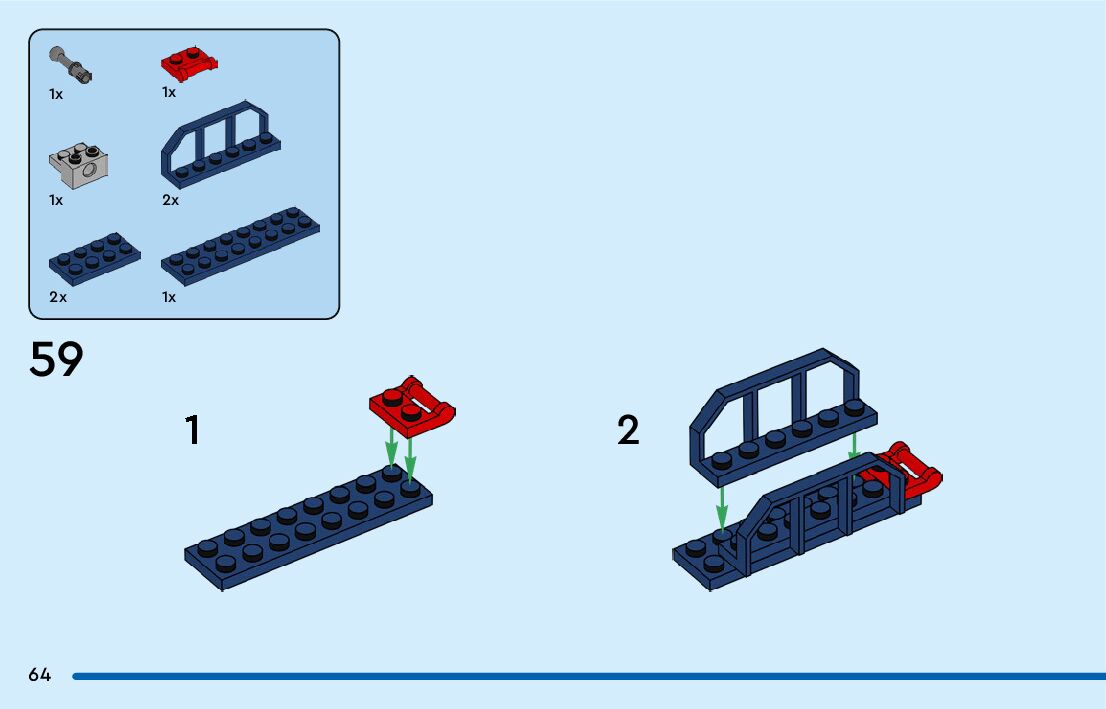 1x
1x
1x
2x
2x
1x

59

1

2

64