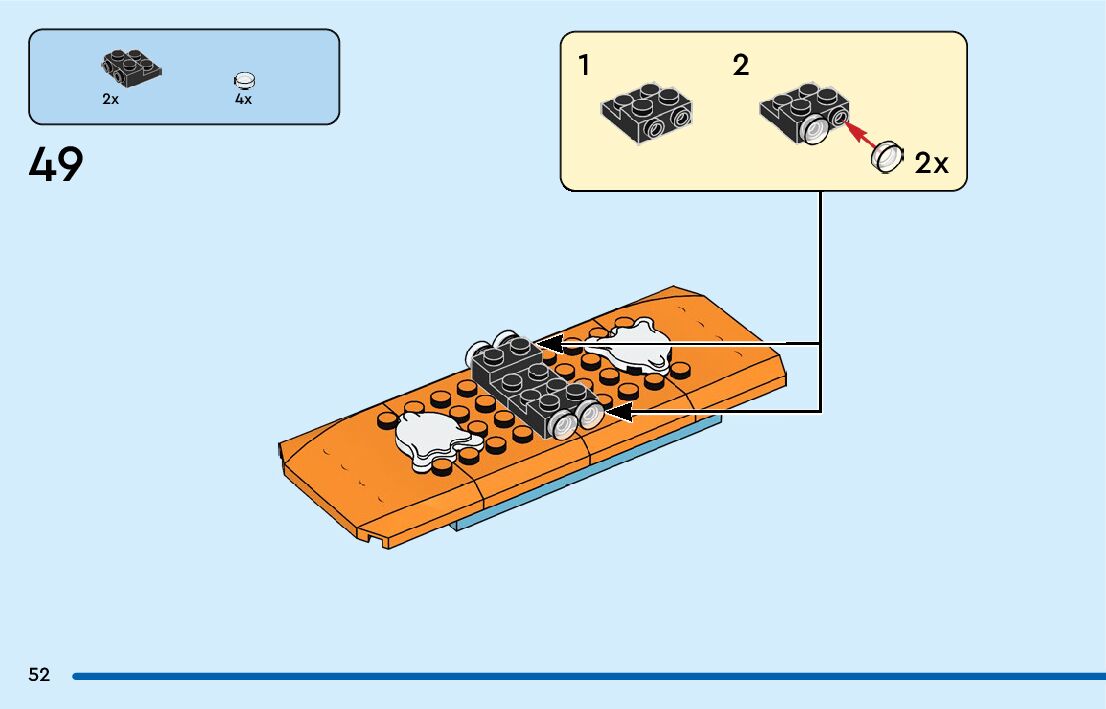 2x
4x

49

1
2
2x

52