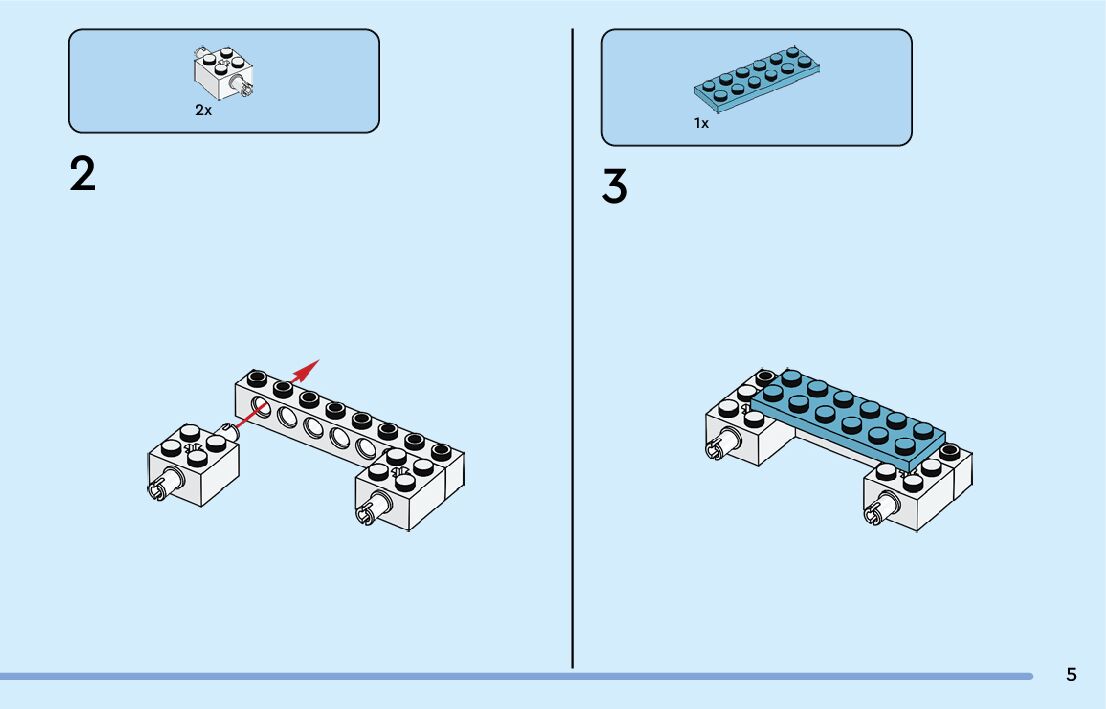 2x

2

1x

3

5