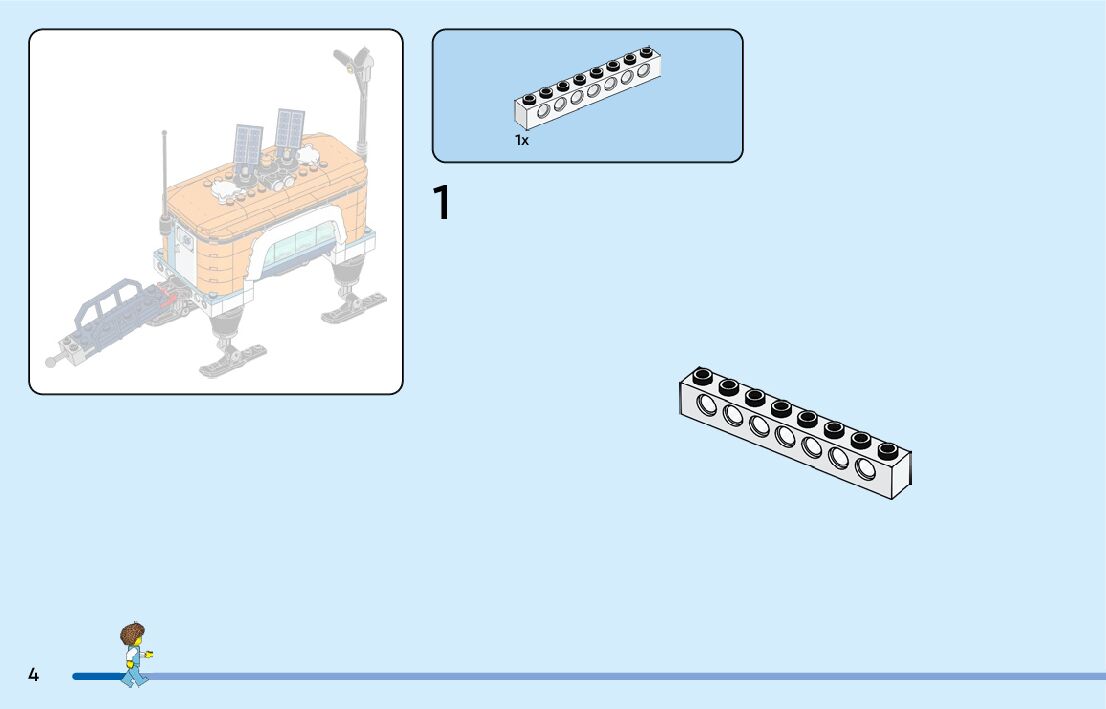 1x

1

4