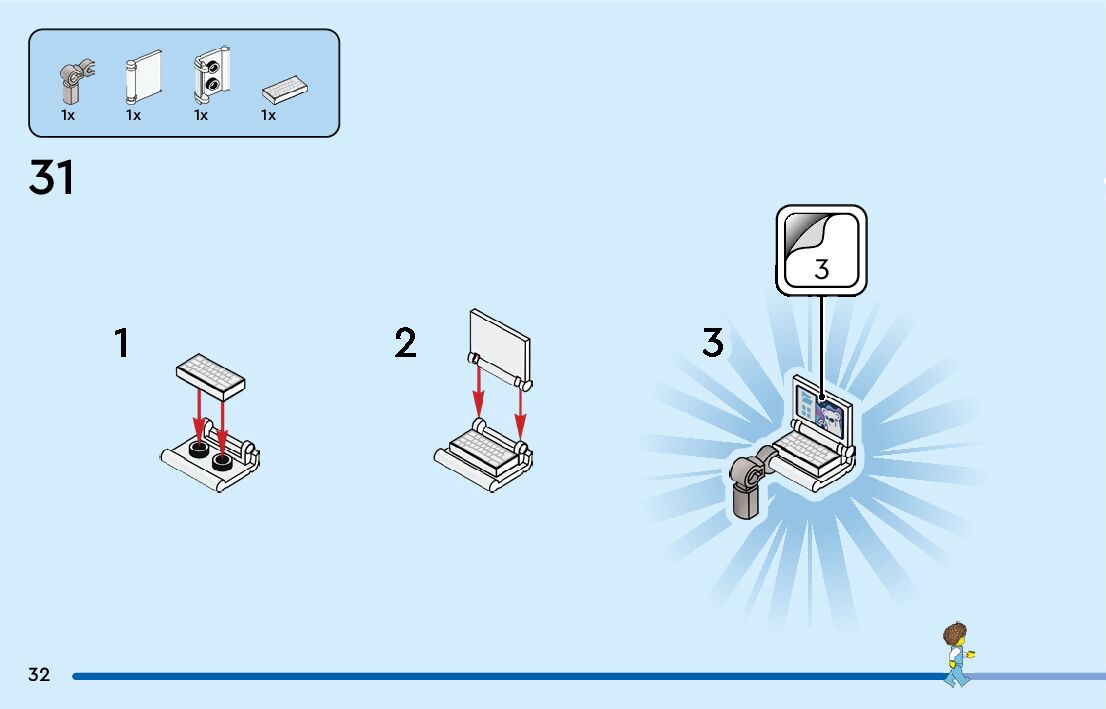 1x 1x 1x 1x

31

1

2

3

3

32