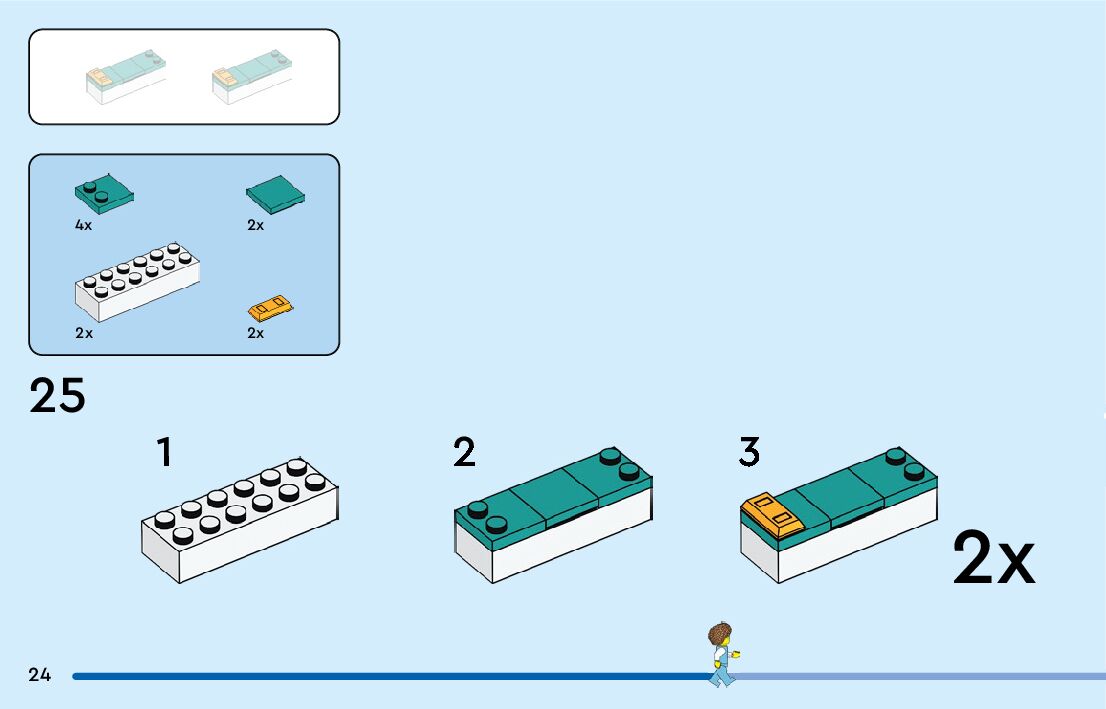 4x

2x

2x

2x

25

1

2

3

2x

24