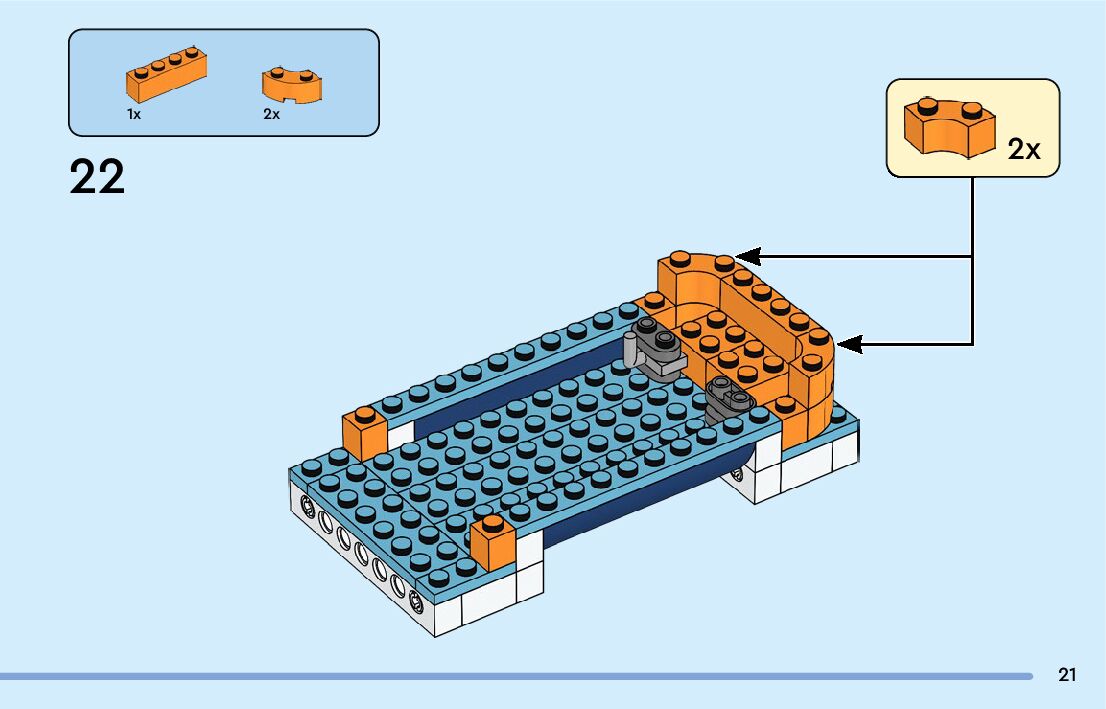 1x
2x

22

2x

21