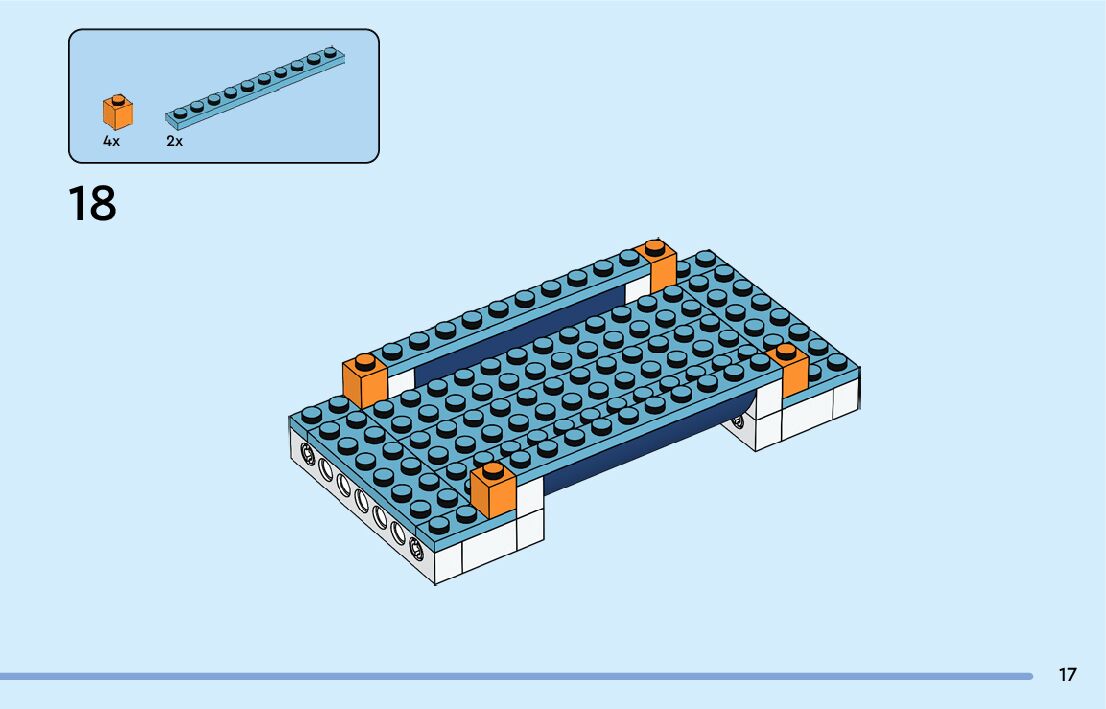 4x
2x
18
17