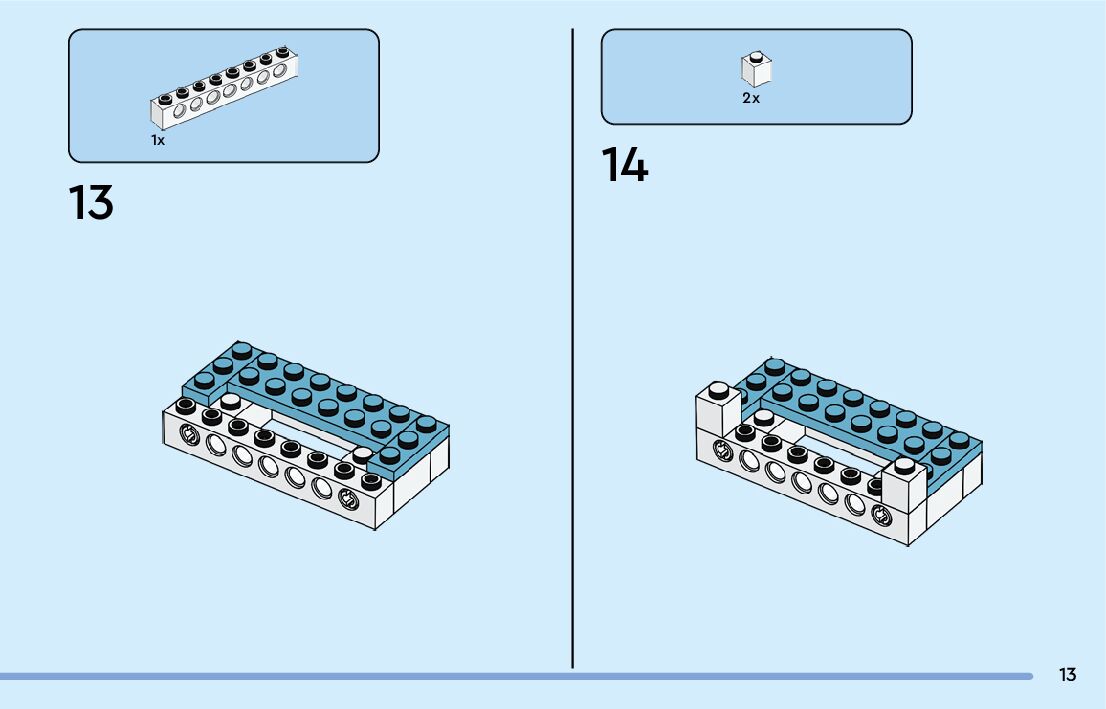 1x

13

2x

14

13