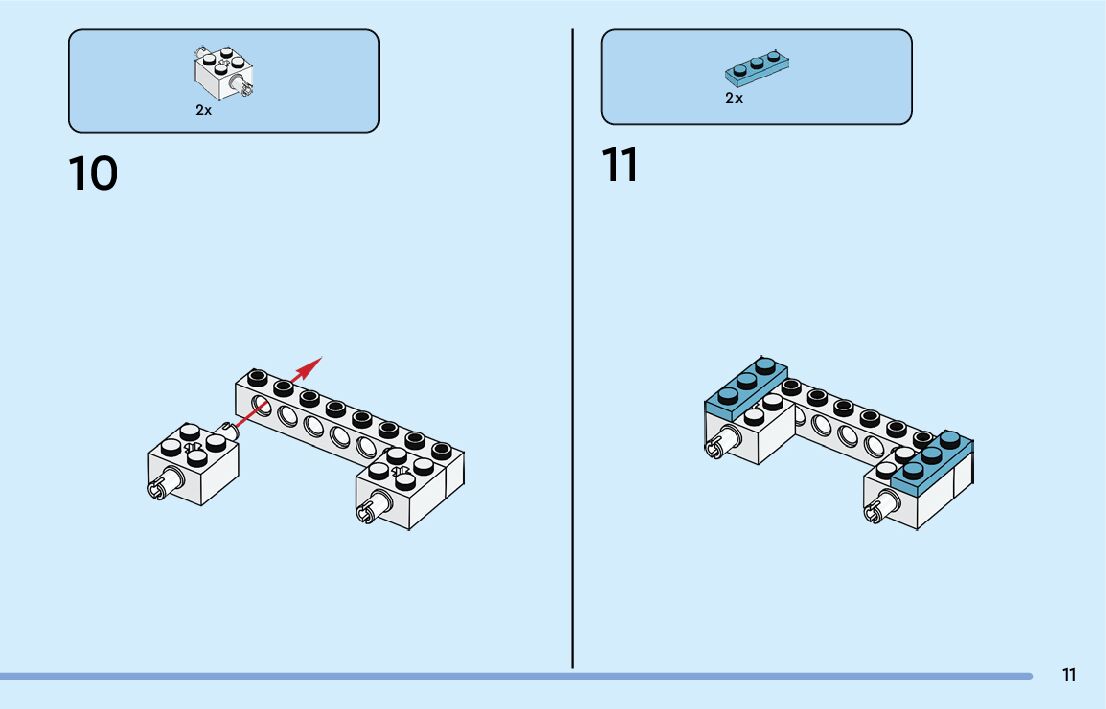 2x

10

2x

11

11