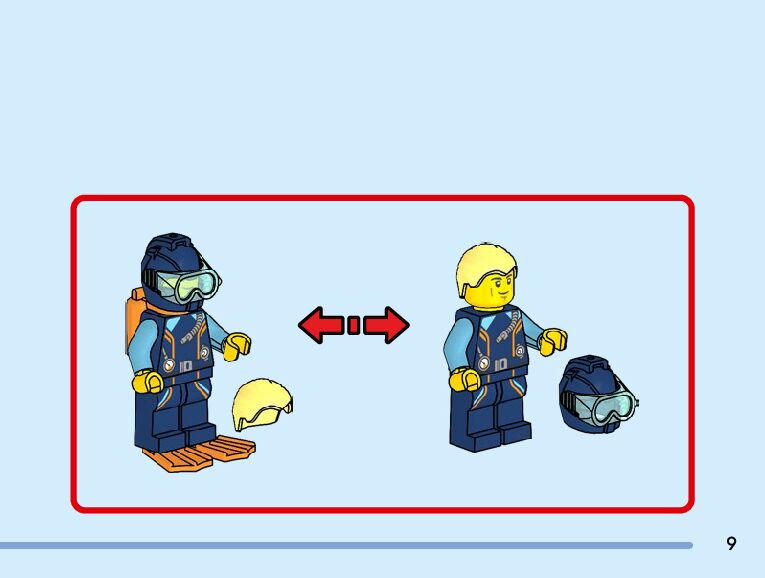 9