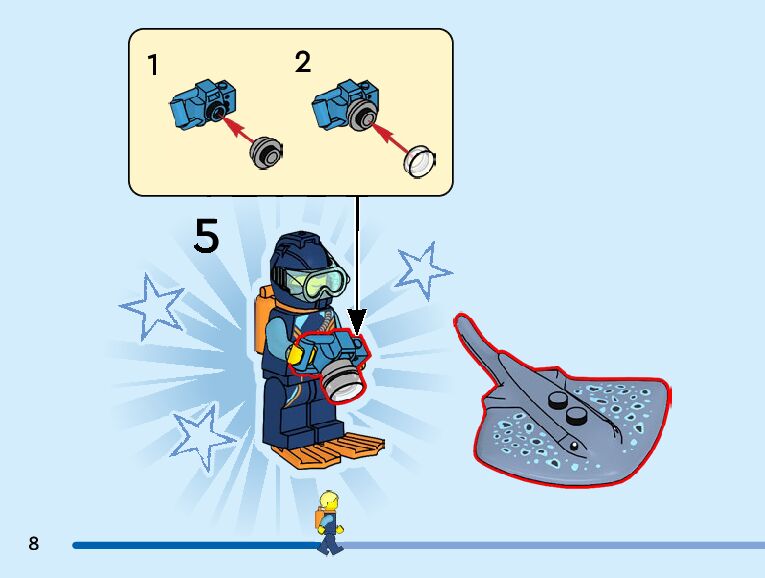 1

2

5

8