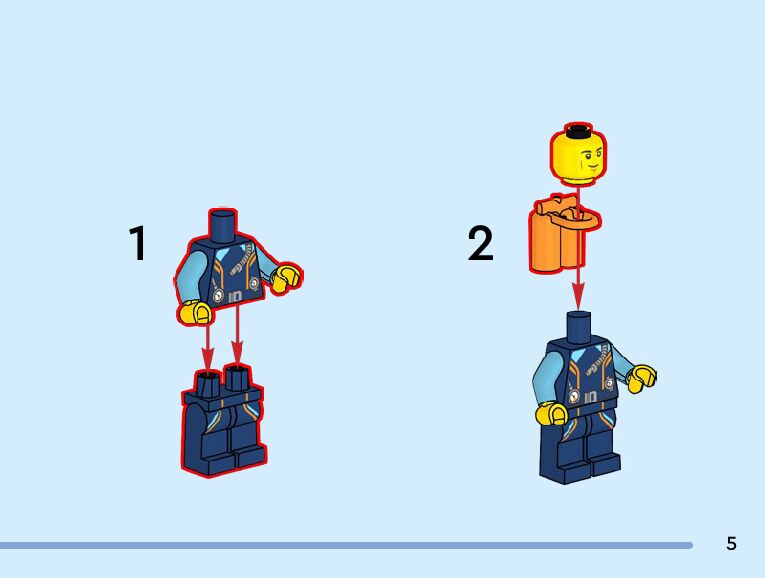 1

2

5