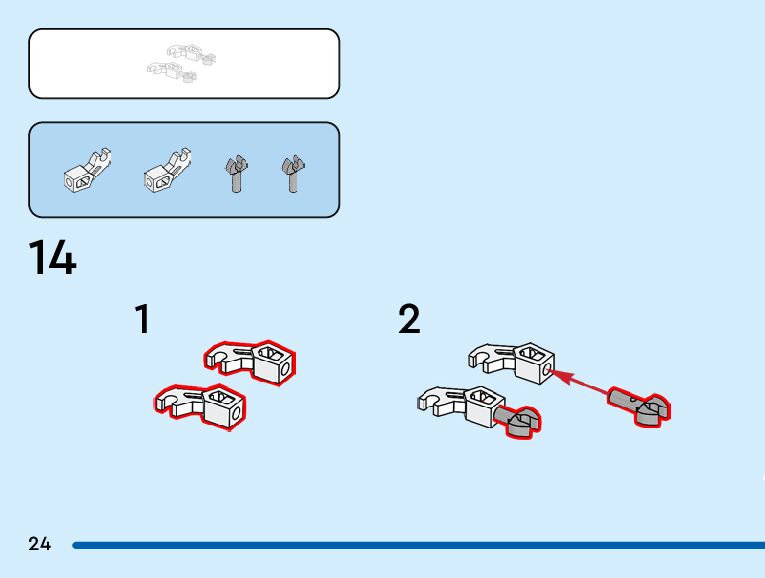 14

1

2

24