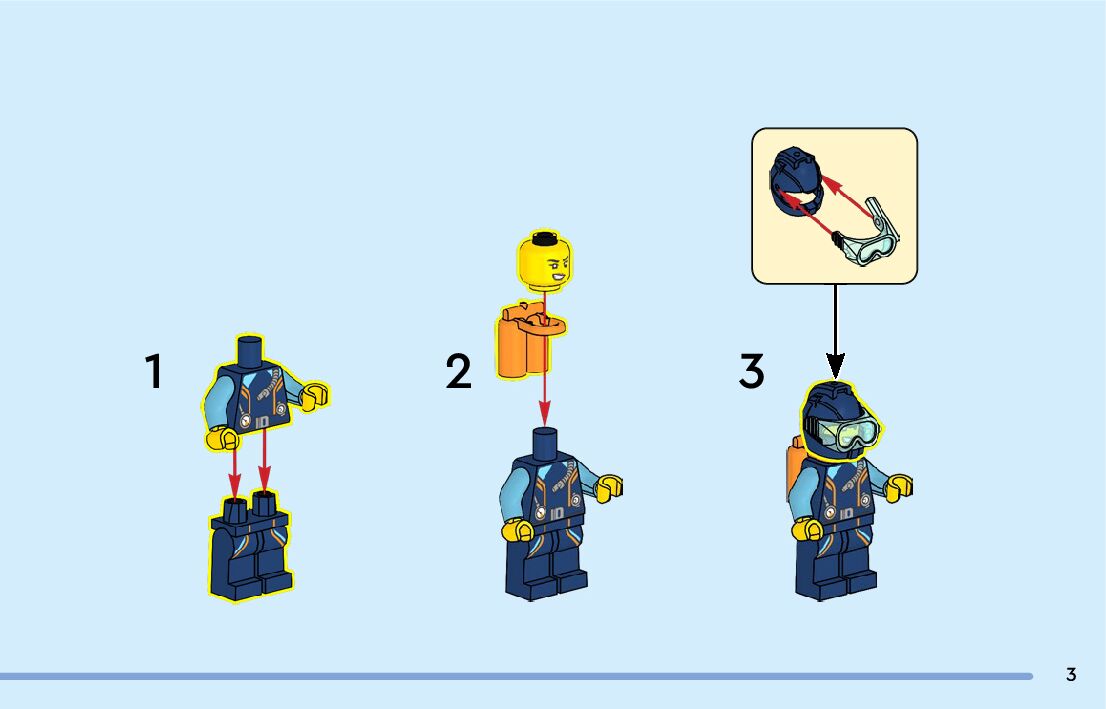 1

2

3

3