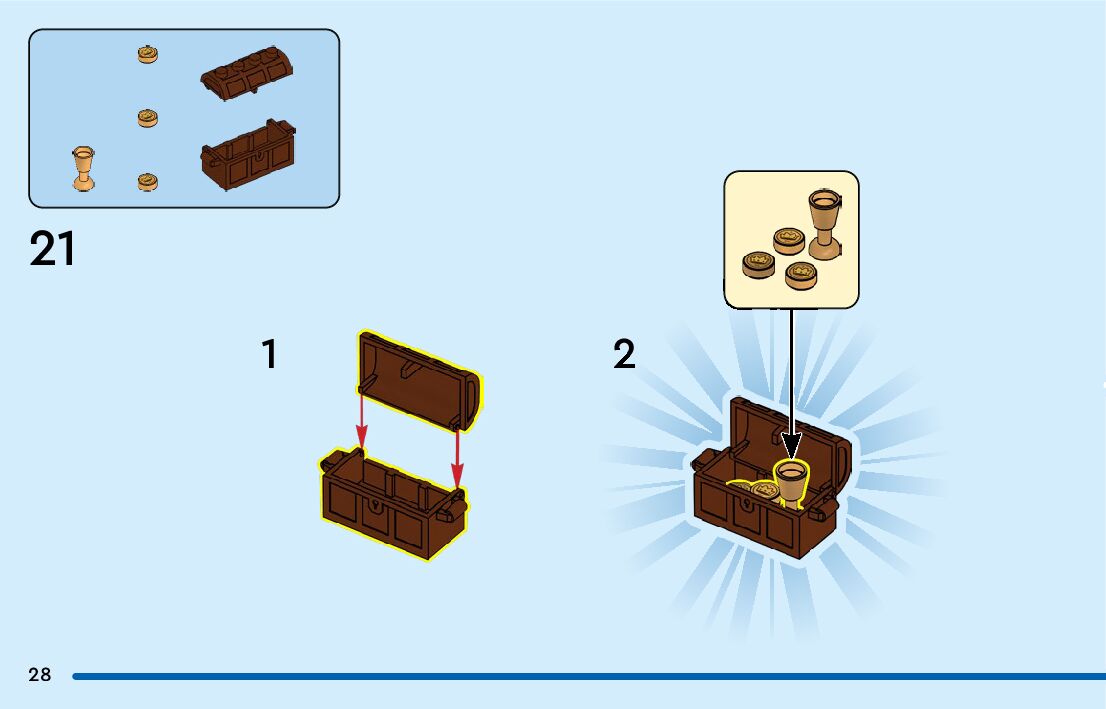 21

1

2

28