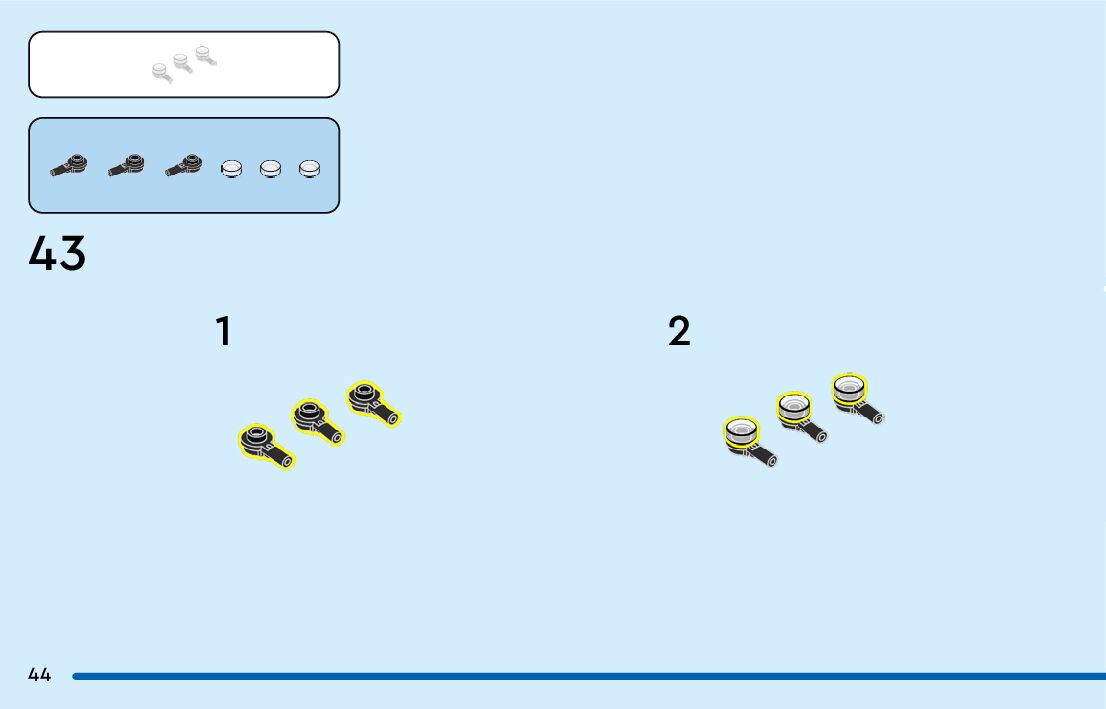 43

1

2

44