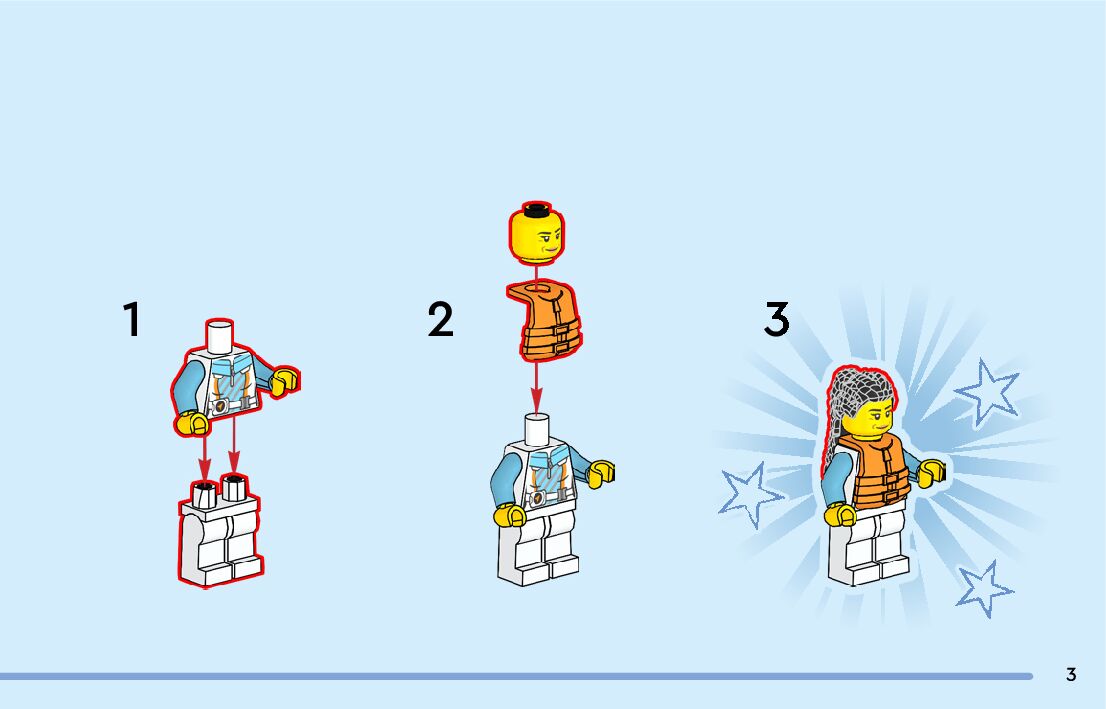 1

2

3

3