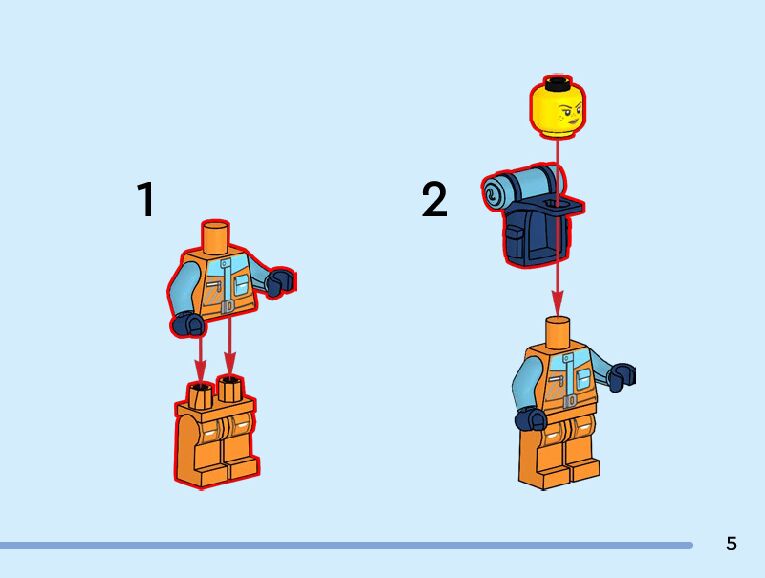 1

2

5