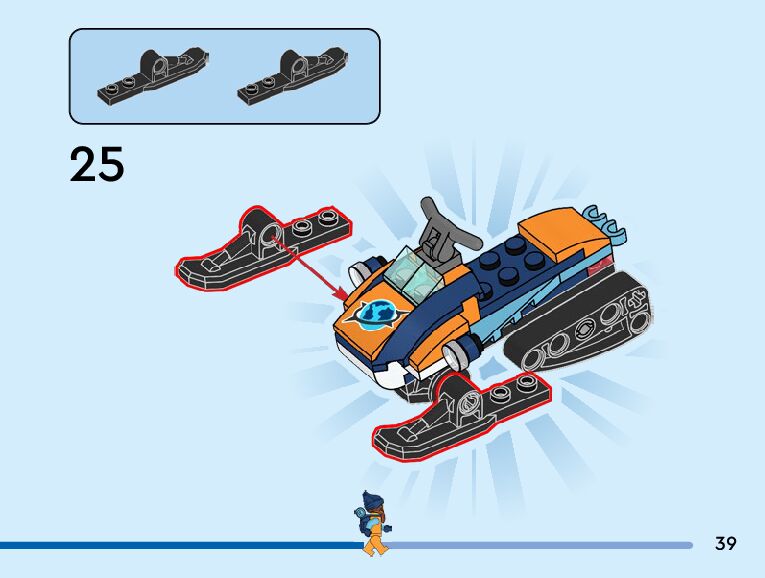 25

39