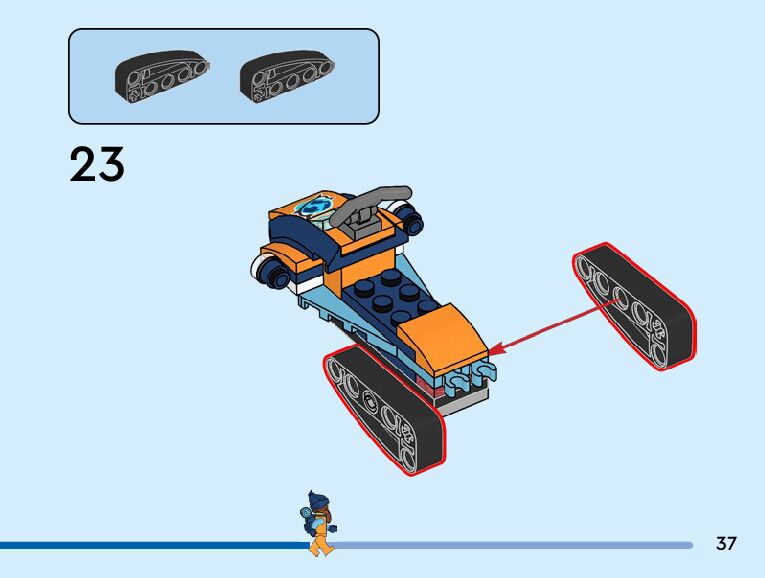 23

37