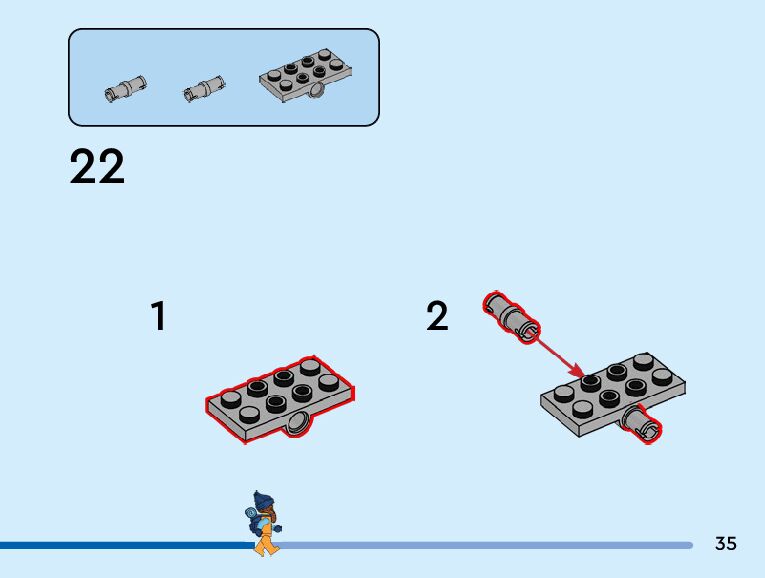 22

1

2

35