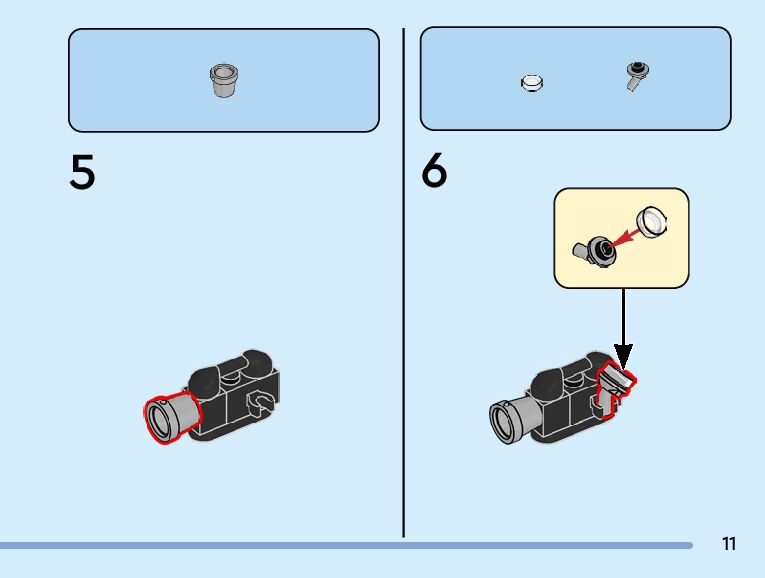 5

6

11