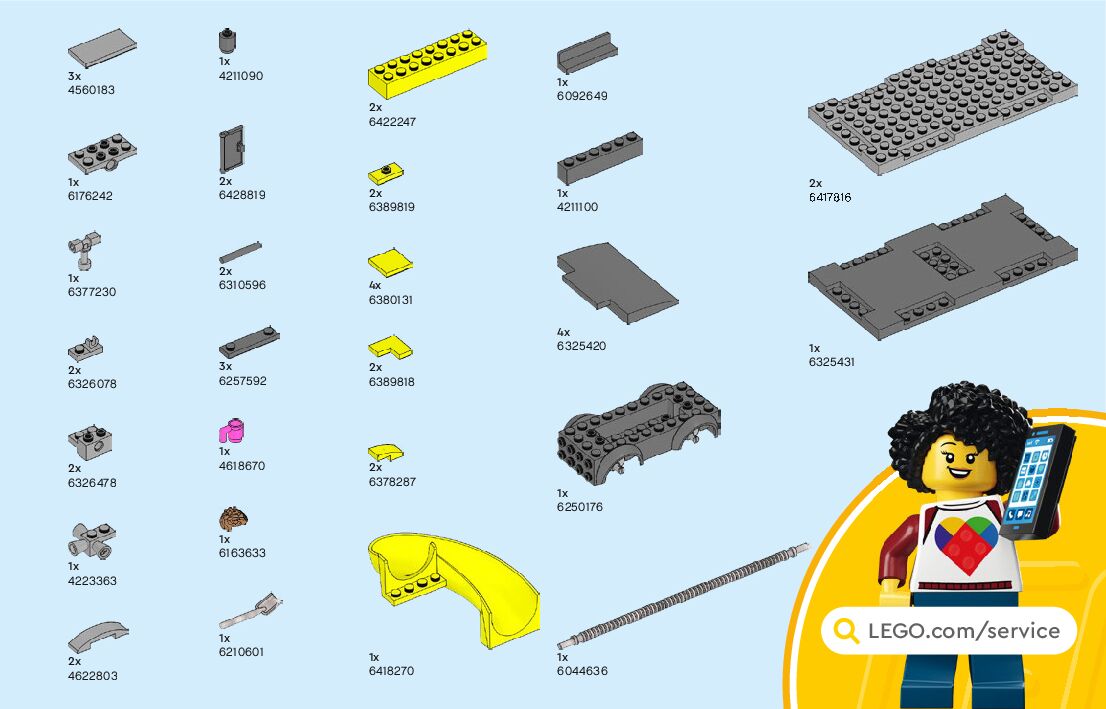 3x
4560183

1x
6176242

1x
6377230

2x
6326078

2x
6326478

1x
4223363

2x
4622803

1x
4211090

2x
6428819

2x
6310596

3x
6257592

1x
4618670

1x
6163633

1x
6210601

2x
6422247

2x
6389819

4x
6380131

2x
6389818

2x
6378287

1x
6418270

1x
6092649

1x
4211100

4x
6325420

1x
6250176

1x
6044636

2x
6417816

1x
6325431

LEGO.com/service