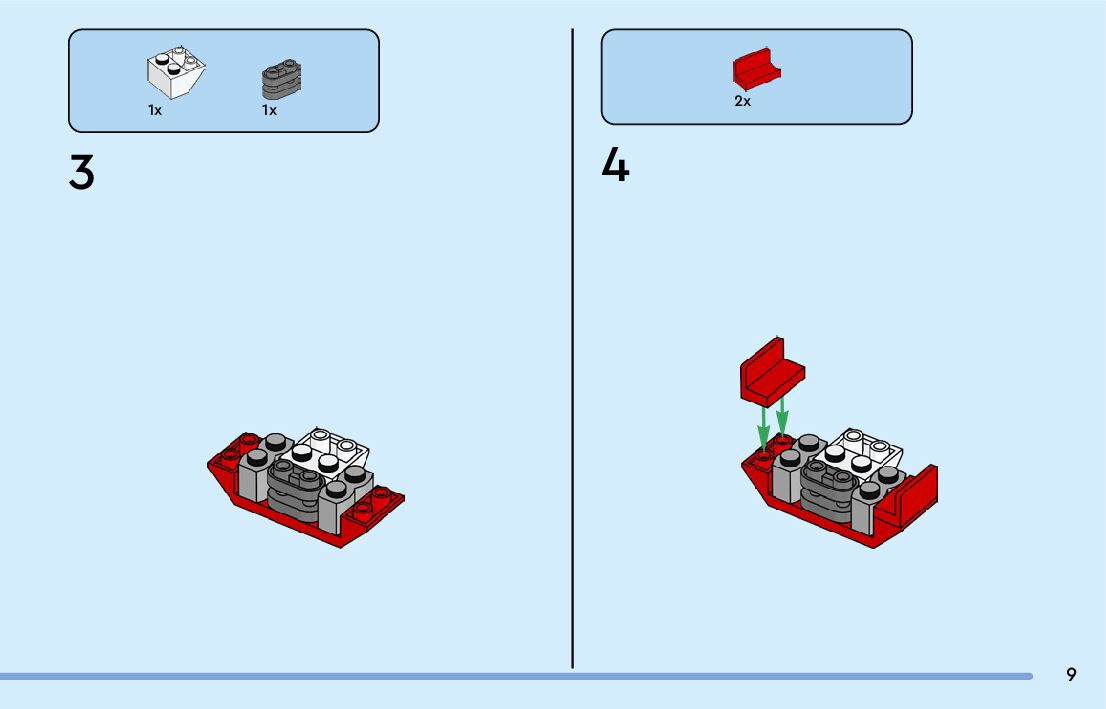 1x
1x

3

2x

4

9