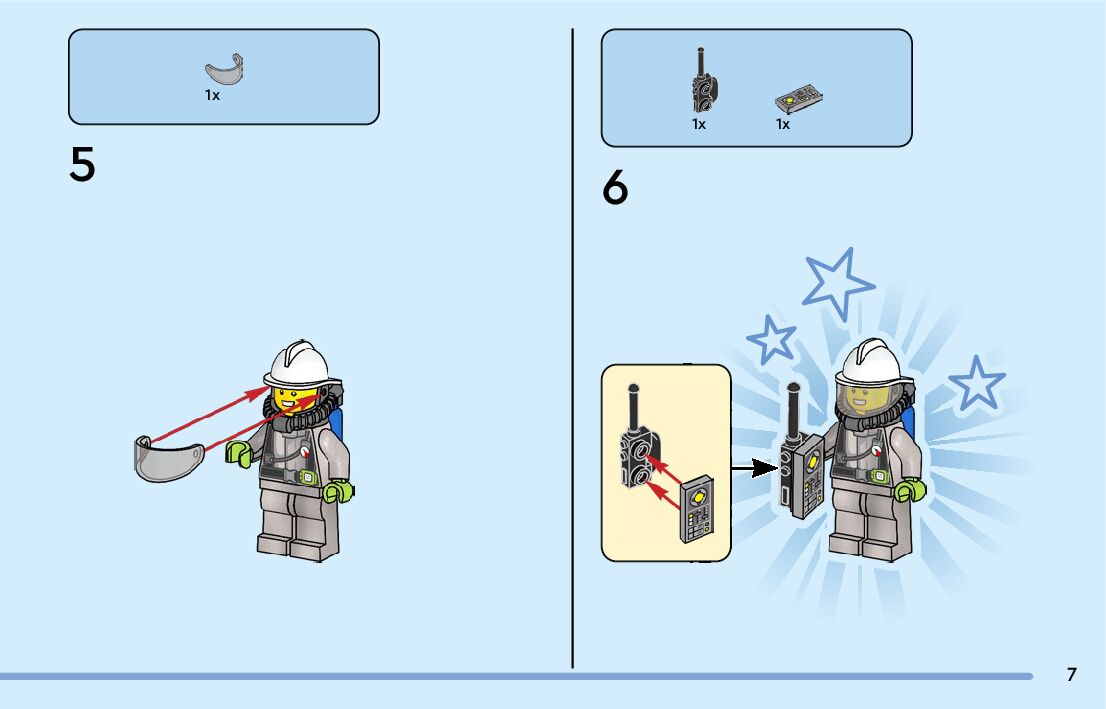 1x

5

1x 1x

6

7