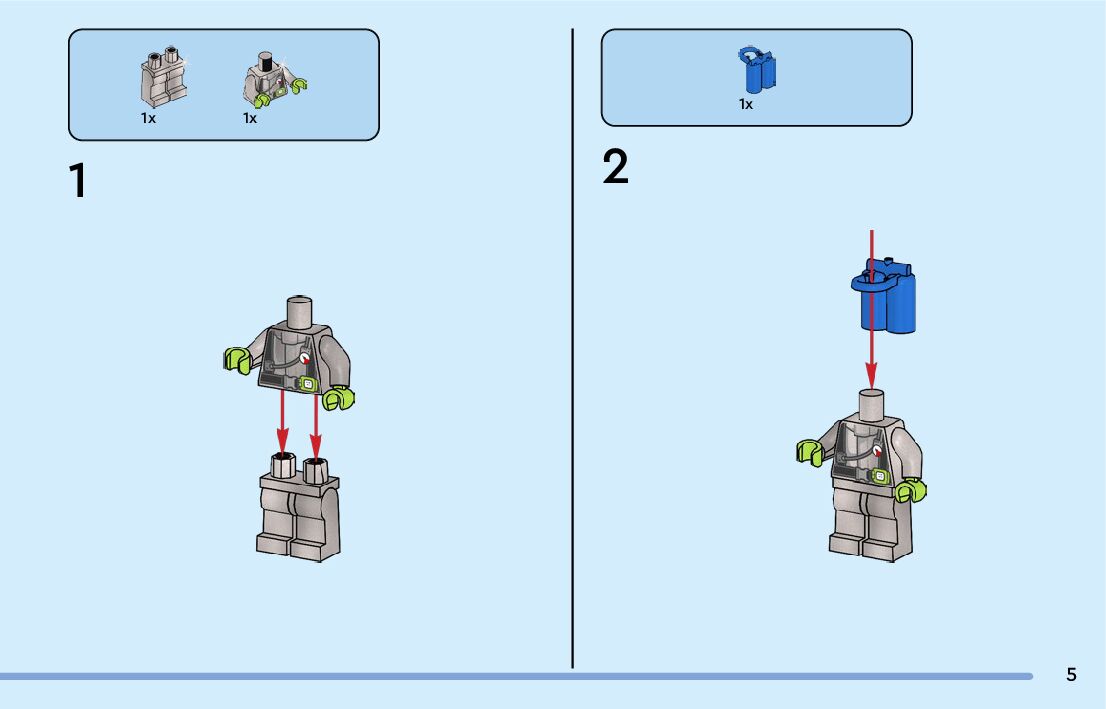 1x 1x

1

1x

2

5