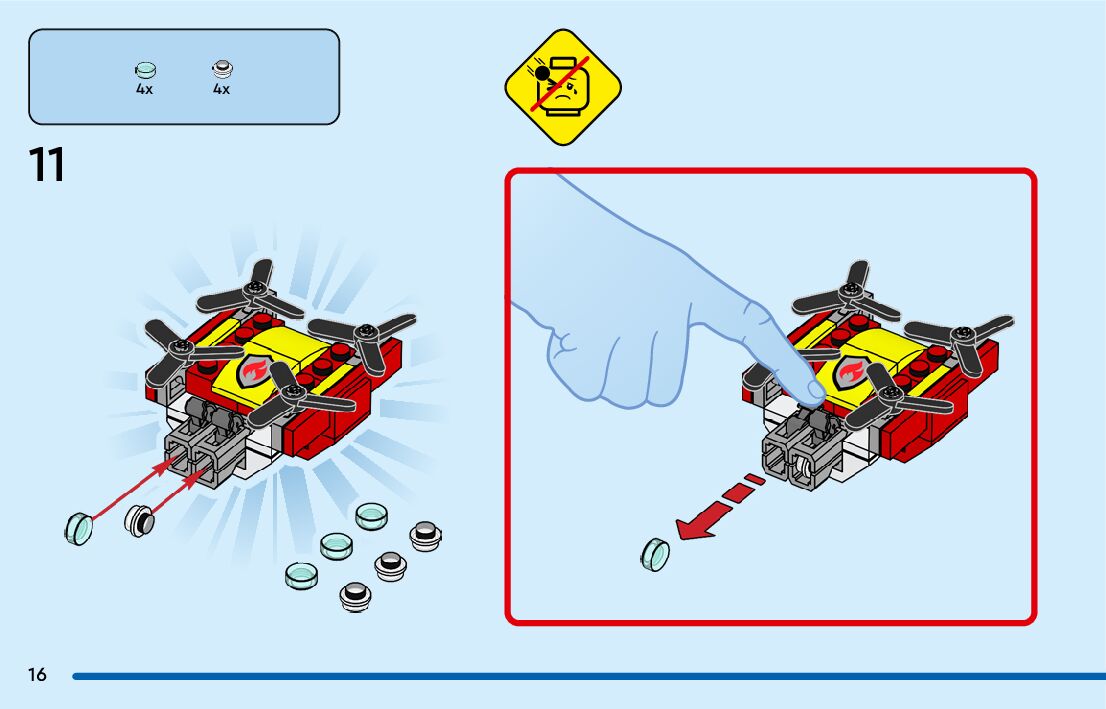 4x 4x

11

16