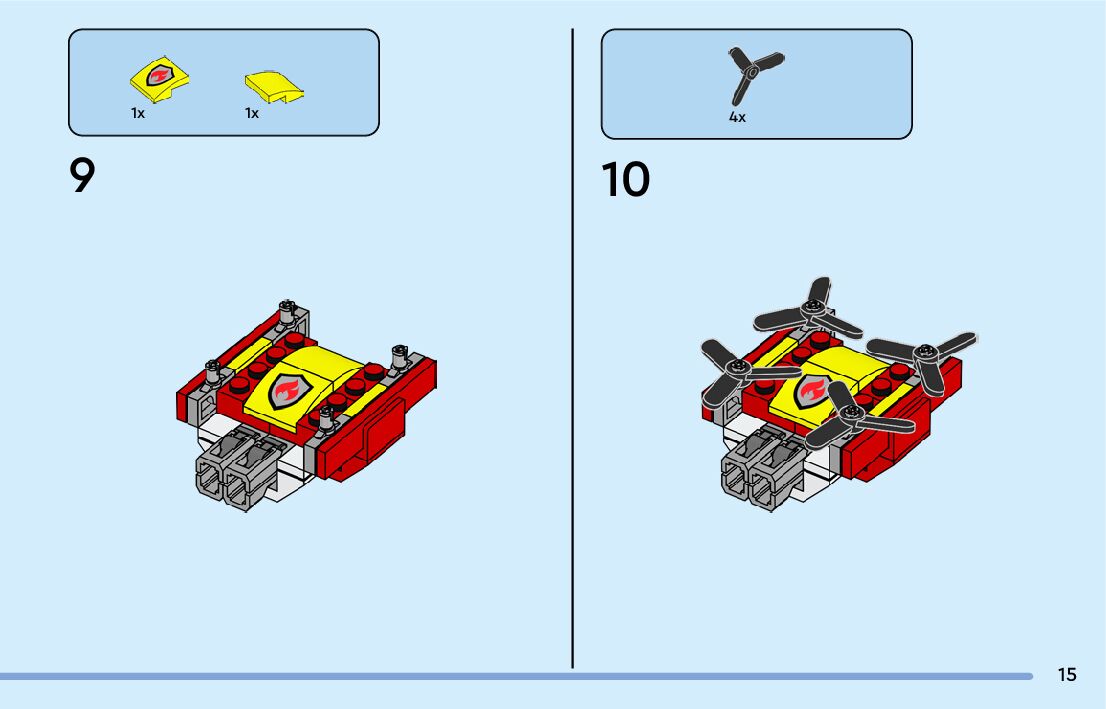 1x 1x

9

4x

10

15