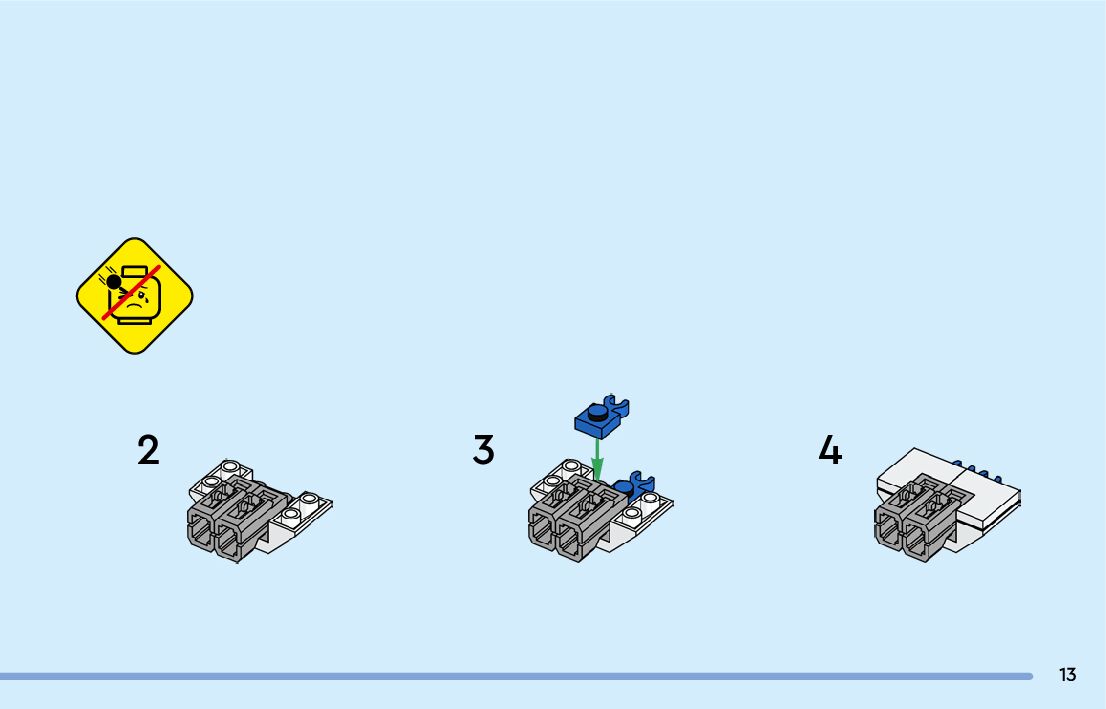 2

3

4

13