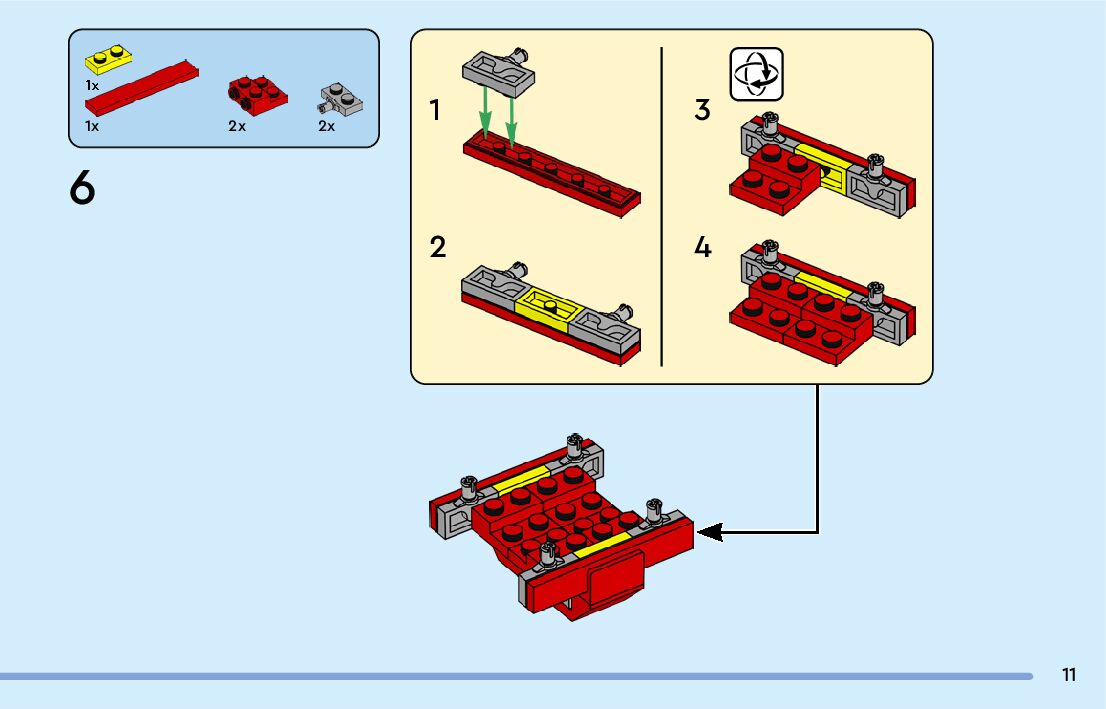 1x
1x
2x
2x

6

1
2
3
4

11