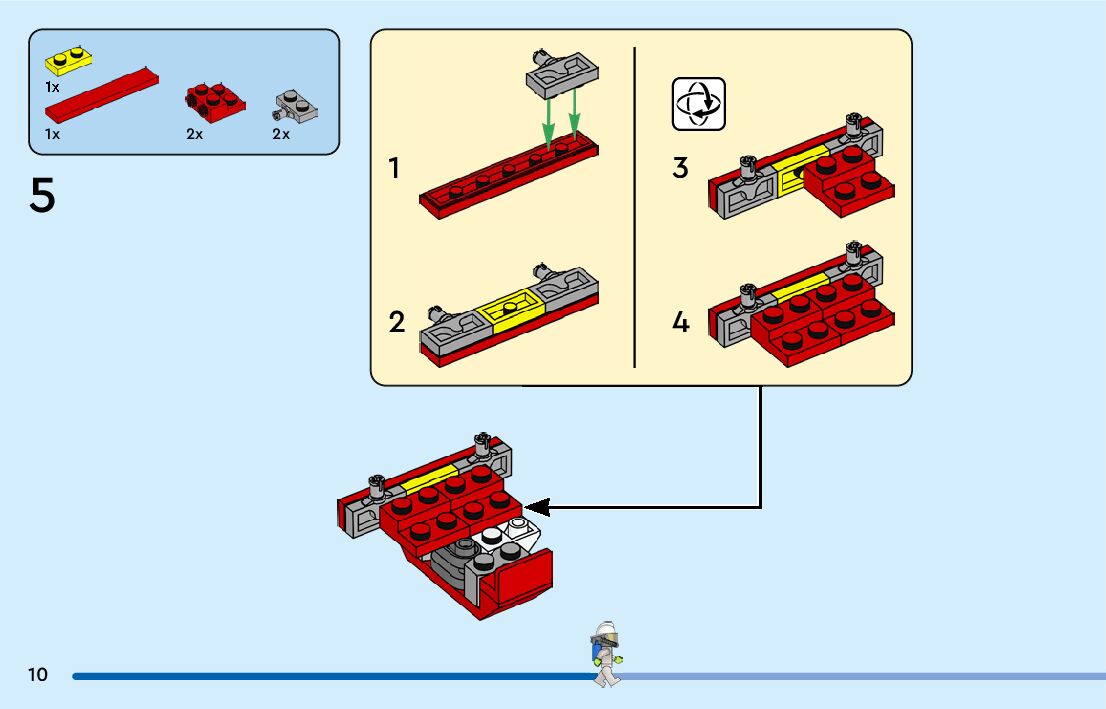 1x
1x
2x
2x

5

1

2

3

4

10