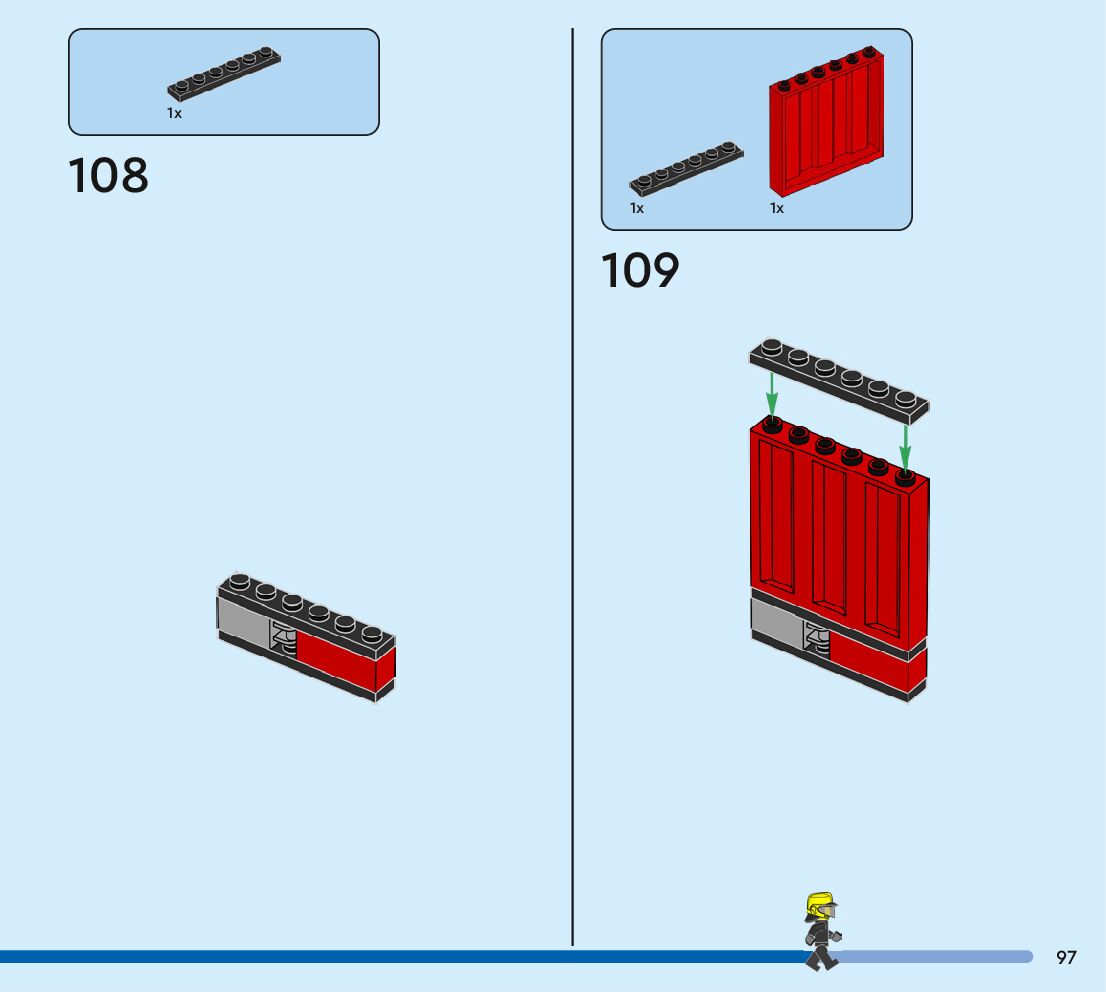 1x

108

1x
1x

109

97