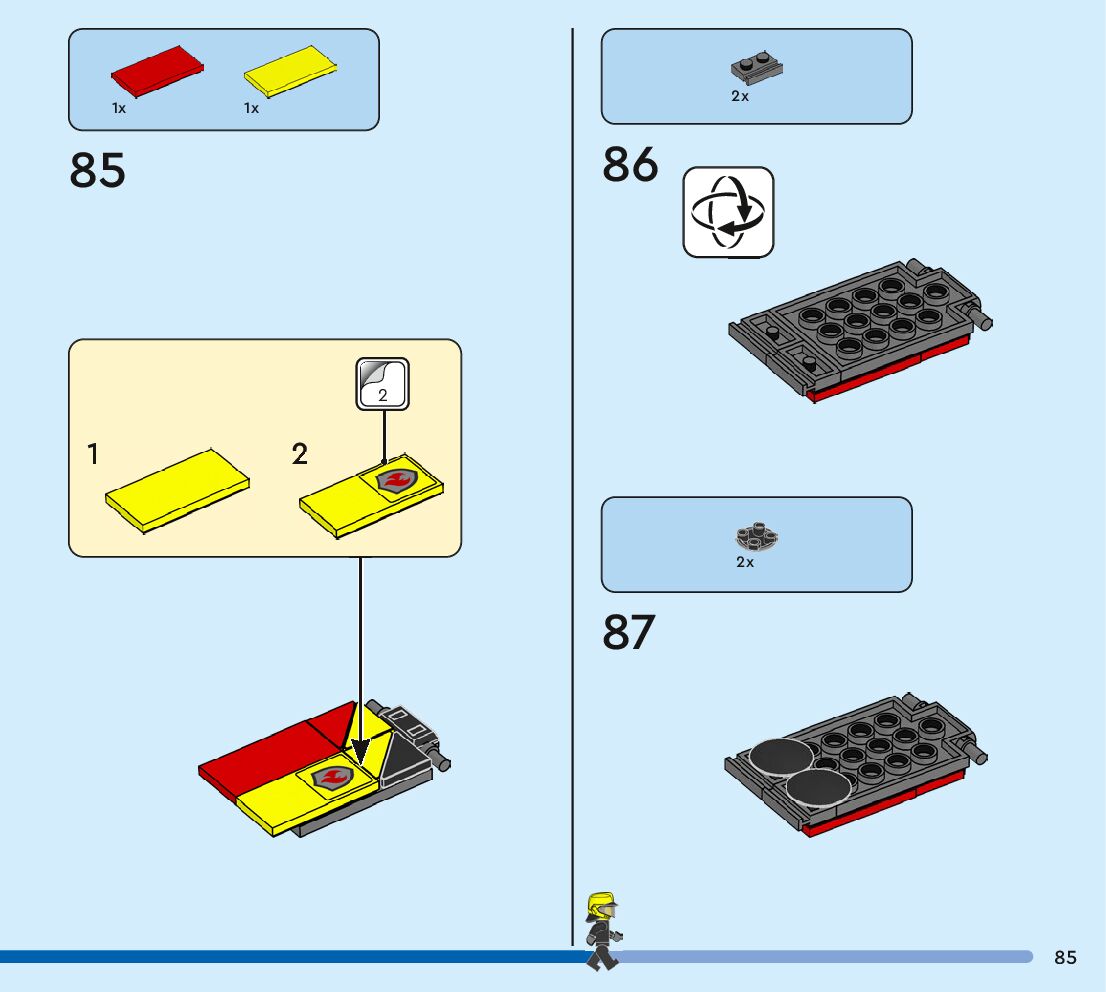 1x 1x

85

2

1

2

2x

86

2x

87

85