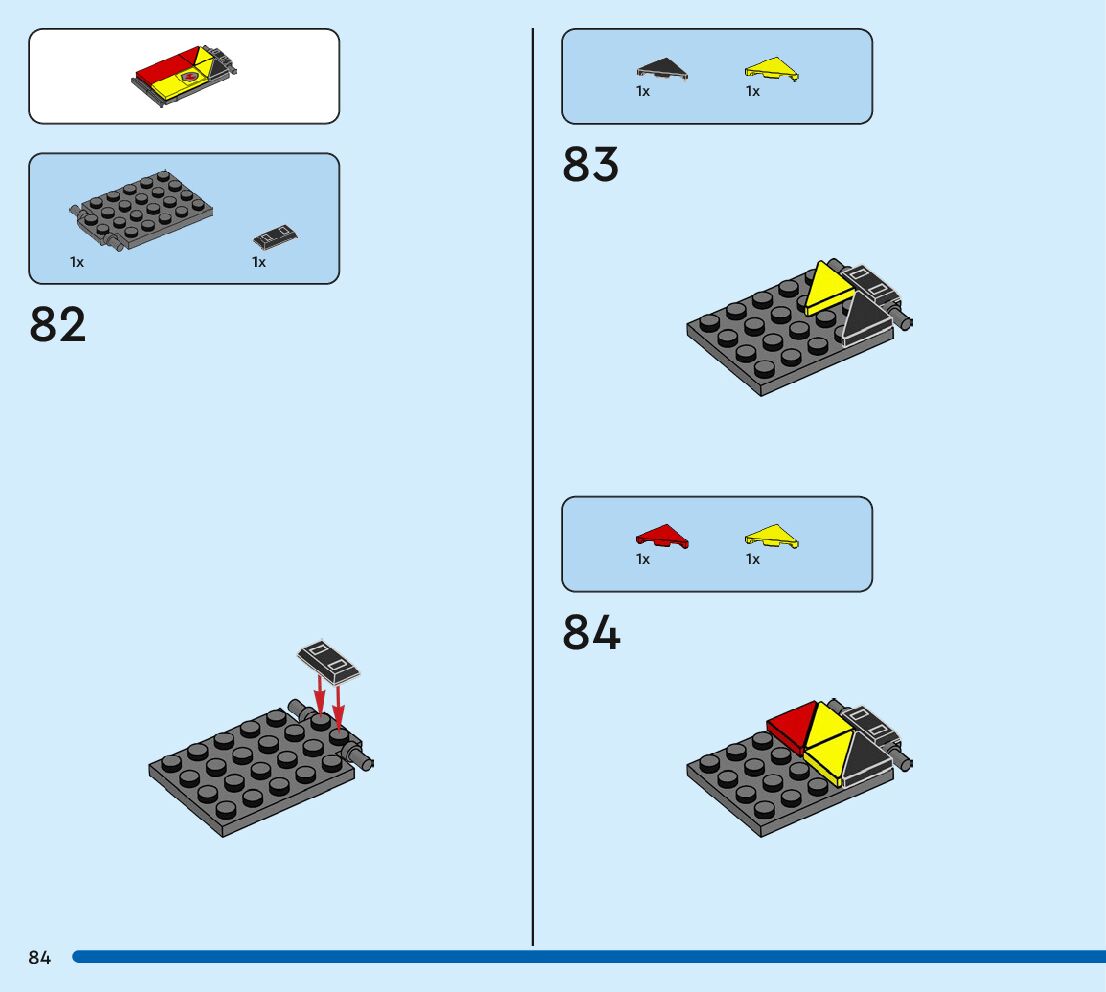 1x

1x

82

1x

1x

83

1x

1x

84

84