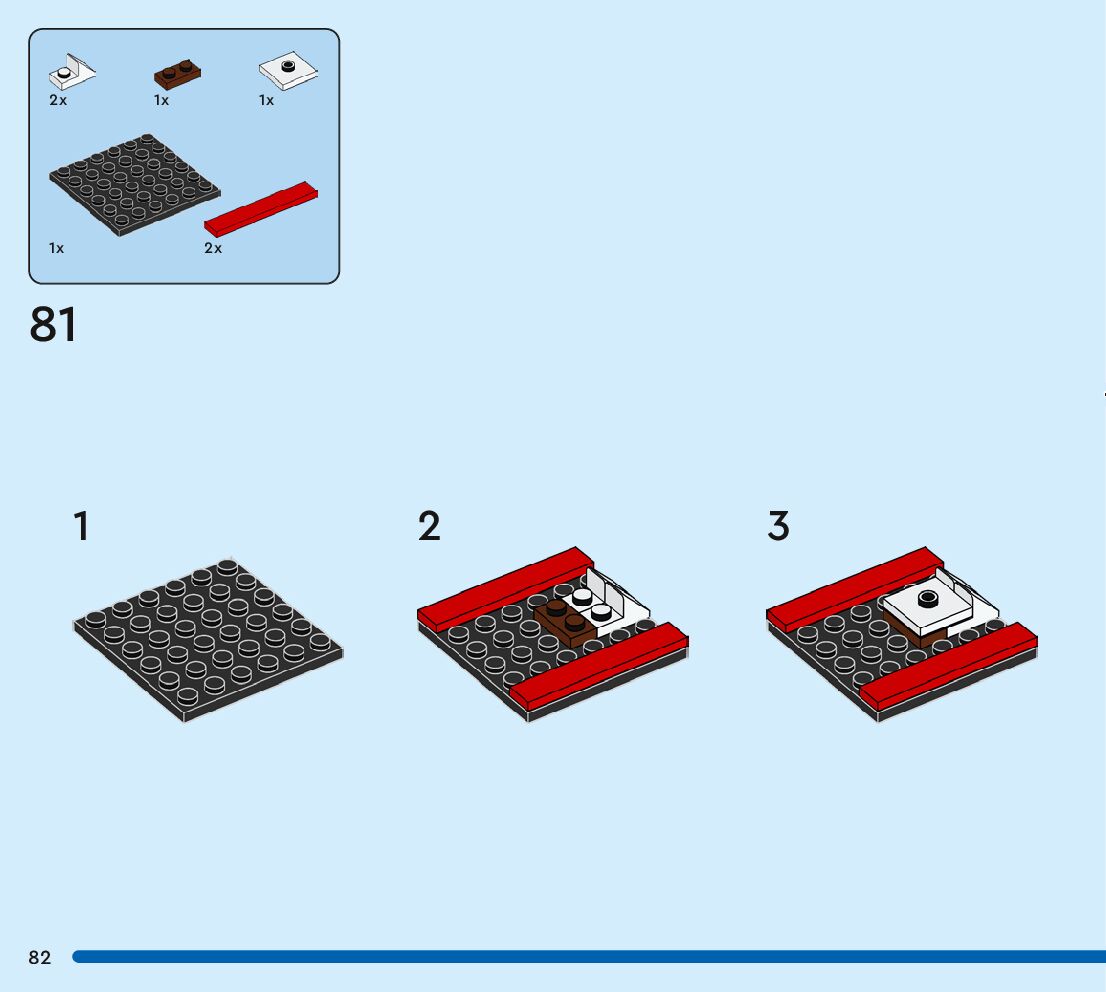 2x 1x 1x

1x 2x

81

1

2

3

82