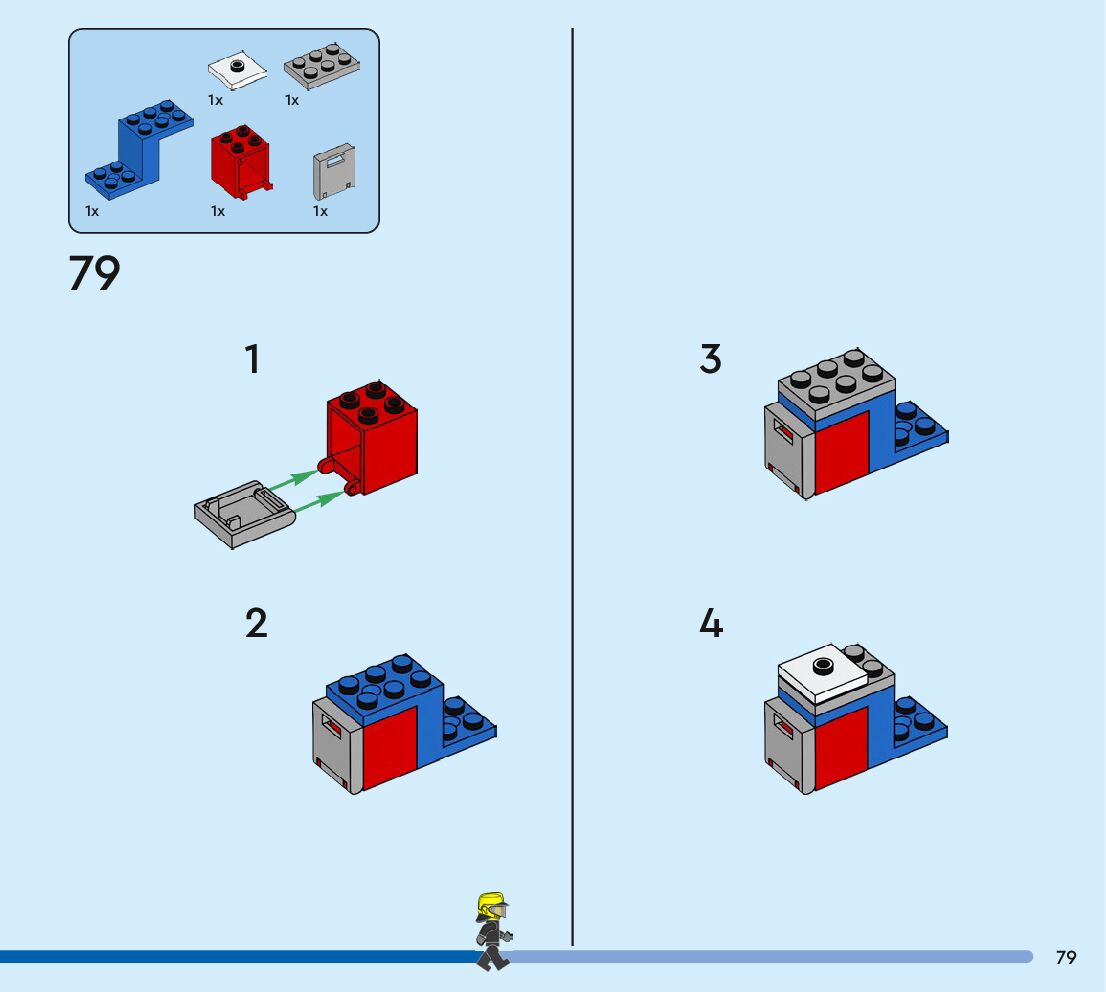 1x
1x
1x
1x
1x

79

1

2

3

4

79