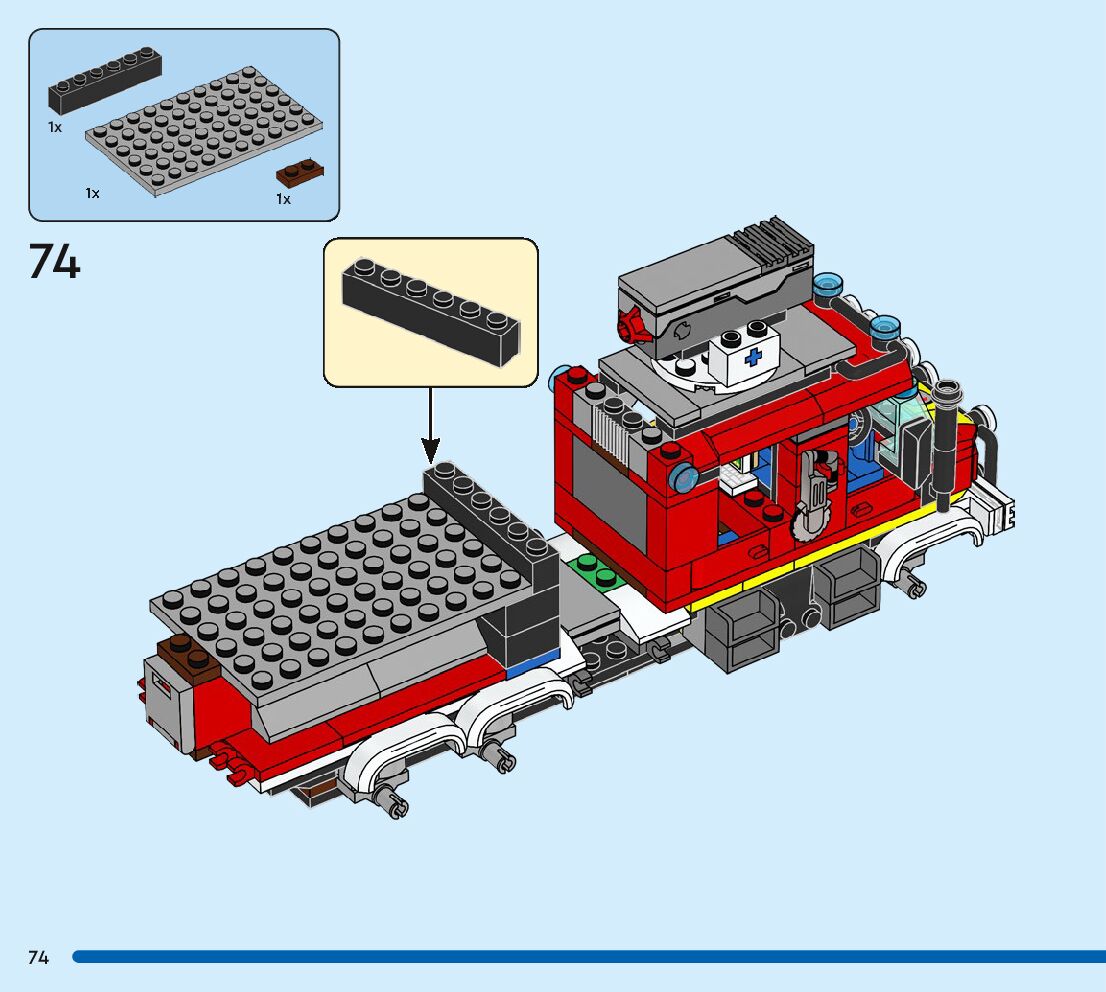 1x

1x

1x

74

74