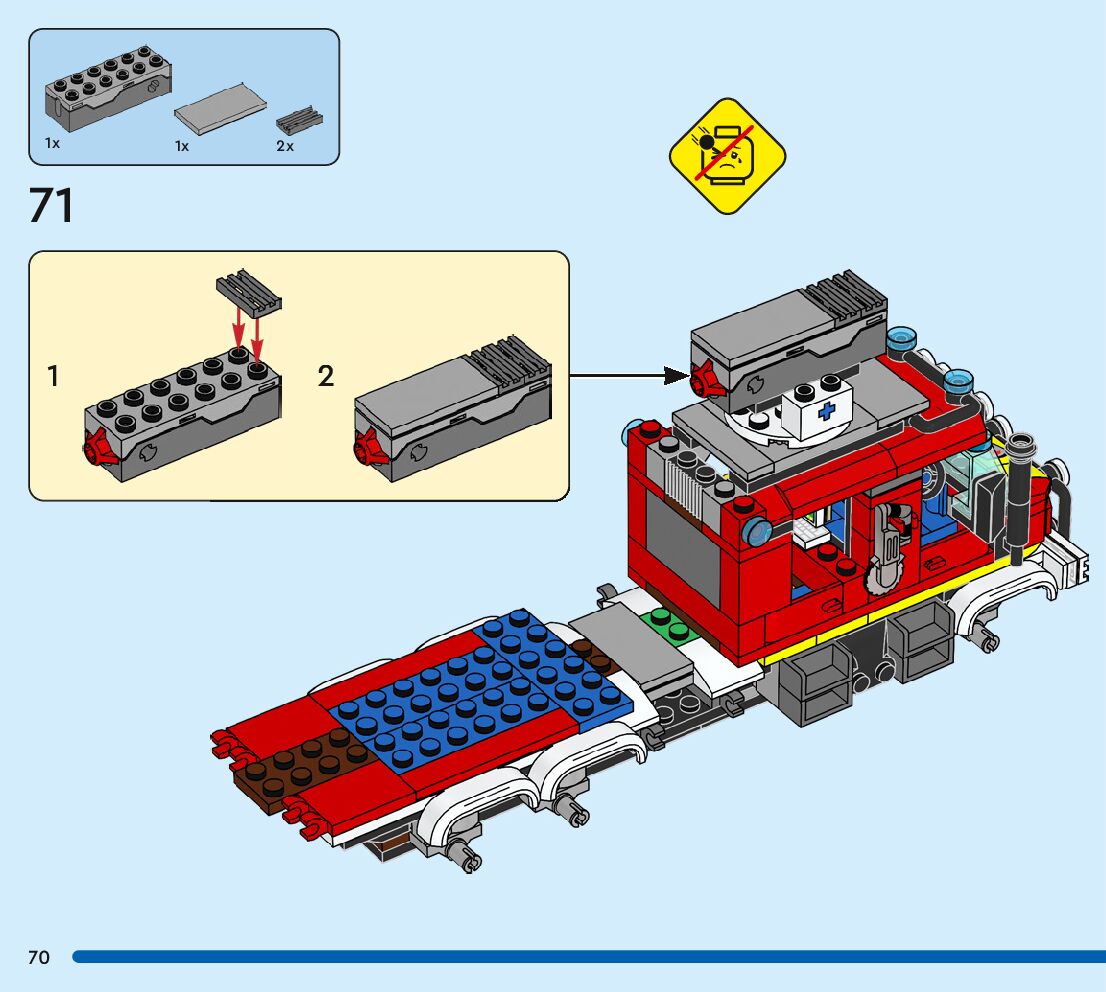 1x
1x
2x

71

1
2

70